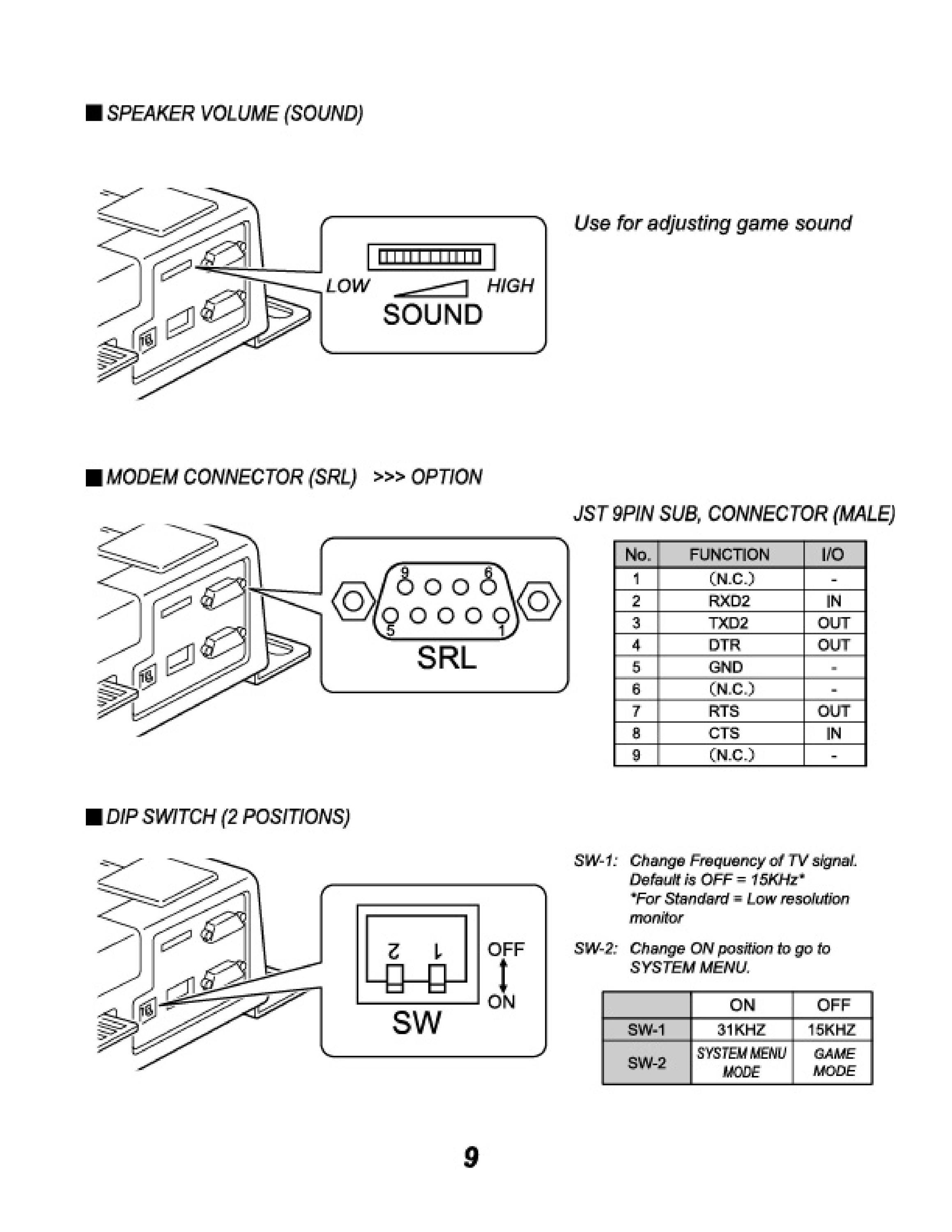 ■ SPEAKER VOLUME (SOUND)

LOW HIGH
SOUND

Use for adjusting game sound

■ MODEM CONNECTOR (SRL) >>> OPTION

9 6
5 1
SRL

JST 9PIN SUB, CONNECTOR (MALE)

| No. | FUNCTION | I/O |
|---|---|---|
| 1 | (N.C.) | - |
| 2 | RXD2 | IN |
| 3 | TXD2 | OUT |
| 4 | DTR | OUT |
| 5 | GND | - |
| 6 | (N.C.) | - |
| 7 | RTS | OUT |
| 8 | CTS | IN |
| 9 | (N.C.) | - |

■ DIP SWITCH (2 POSITIONS)

2 1
OFF
ON
SW

SW-1: Change Frequency of TV signal. Default is OFF = 15KHz* *For Standard = Low resolution monitor

SW-2: Change ON position to go to SYSTEM MENU.

| | ON | OFF |
|---|---|---|
| SW-1 | 31KHZ | 15KHZ |
| SW-2 | SYSTEM MENU MODE | GAME MODE |

9