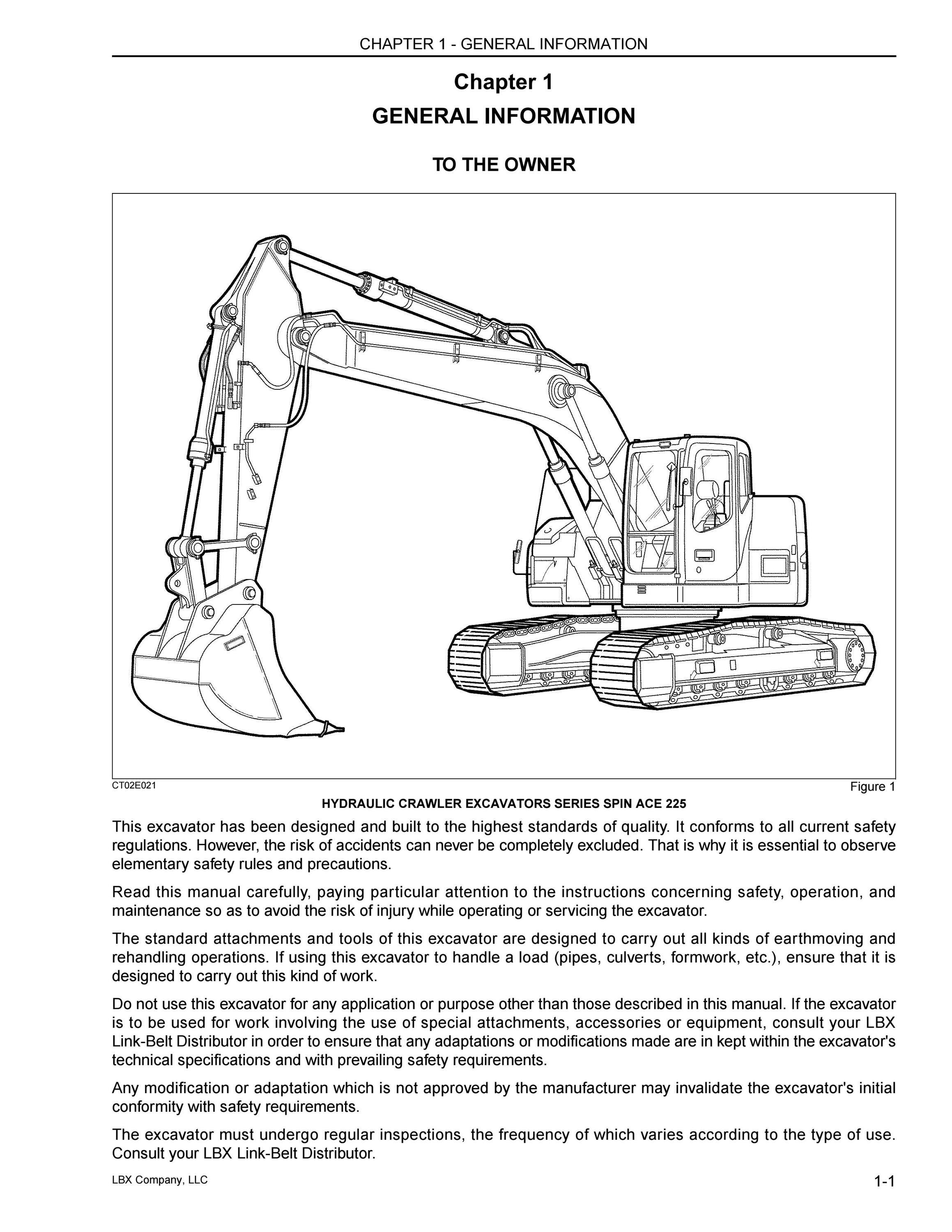 CHAPTER 1 - GENERAL INFORMATION

Chapter 1

GENERAL INFORMATION

TO THE OWNER

CT02E021

Figure 1

HYDRAULIC CRAWLER EXCAVATORS SERIES SPIN ACE 225

This excavator has been designed and built to the highest standards of quality. It conforms to all current safety regulations. However, the risk of accidents can never be completely excluded. That is why it is essential to observe elementary safety rules and precautions.

Read this manual carefully, paying particular attention to the instructions concerning safety, operation, and maintenance so as to avoid the risk of injury while operating or servicing the excavator.

The standard attachments and tools of this excavator are designed to carry out all kinds of earthmoving and rehandling operations. If using this excavator to handle a load (pipes, culverts, formwork, etc.), ensure that it is designed to carry out this kind of work.

Do not use this excavator for any application or purpose other than those described in this manual. If the excavator is to be used for work involving the use of special attachments, accessories or equipment, consult your LBX Link-Belt Distributor in order to ensure that any adaptations or modifications made are in kept within the excavator's technical specifications and with prevailing safety requirements.

Any modification or adaptation which is not approved by the manufacturer may invalidate the excavator's initial conformity with safety requirements.

The excavator must undergo regular inspections, the frequency of which varies according to the type of use. Consult your LBX Link-Belt Distributor.

LBX Company, LLC

1-1