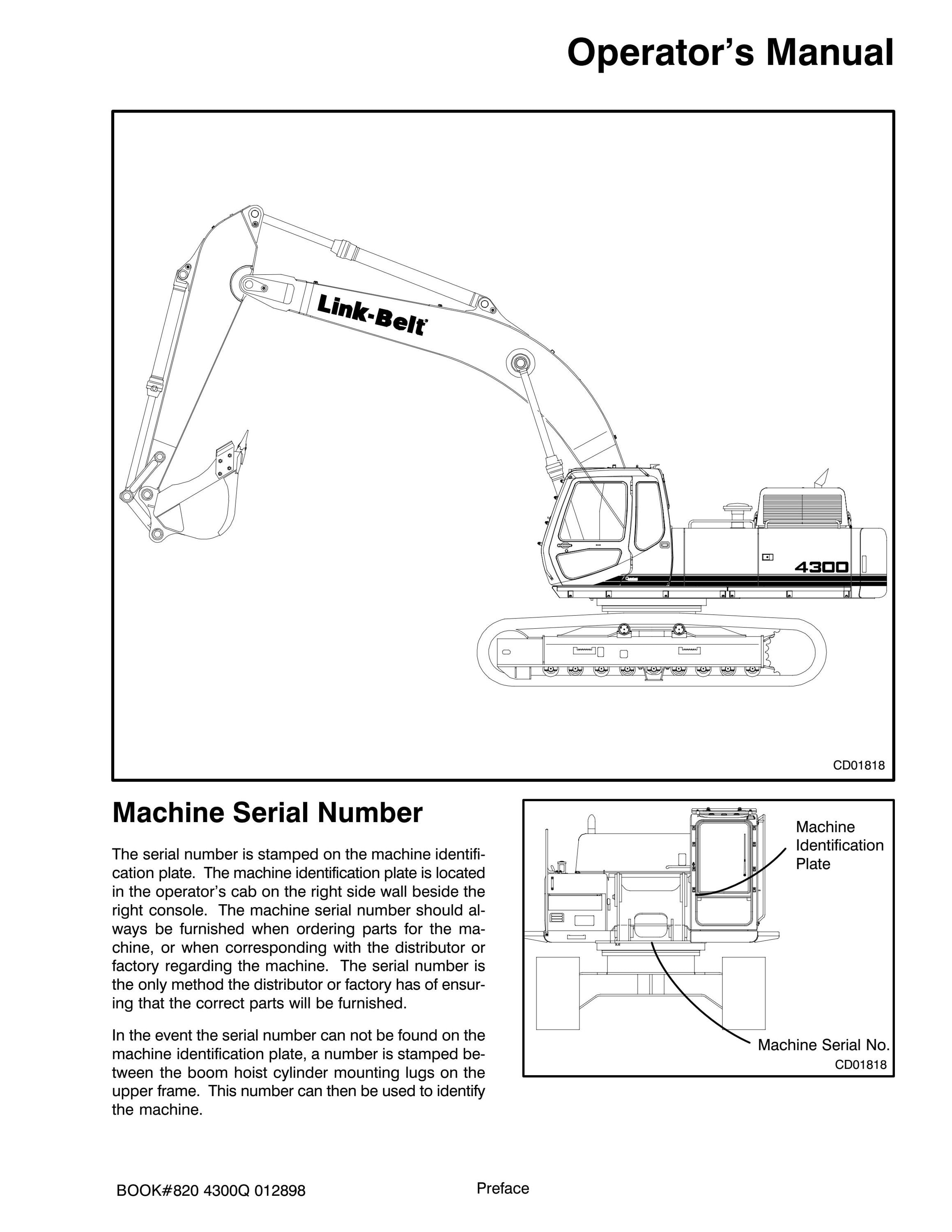 Operator's Manual

Link-Belt

4300

CD01818

Machine Serial Number

The serial number is stamped on the machine identification plate. The machine identification plate is located in the operator's cab on the right side wall beside the right console. The machine serial number should always be furnished when ordering parts for the machine, or when corresponding with the distributor or factory regarding the machine. The serial number is the only method the distributor or factory has of ensuring that the correct parts will be furnished.

In the event the serial number can not be found on the machine identification plate, a number is stamped between the boom hoist cylinder mounting lugs on the upper frame. This number can then be used to identify the machine.

Machine Identification Plate

Machine Serial No.

CD01818

BOOK#820 4300Q 012898

Preface