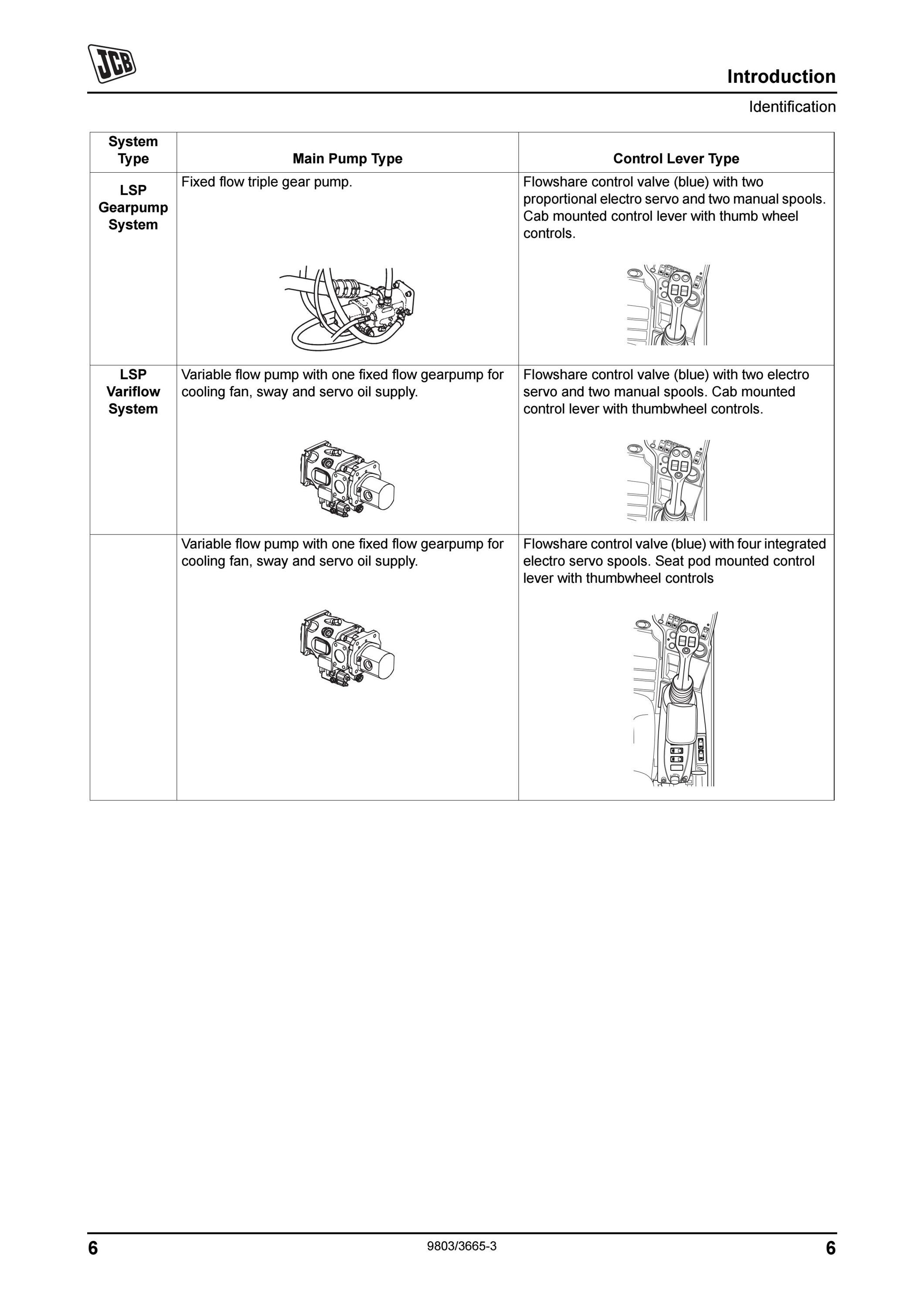 JCB

Introduction

Identification

| System Type | Main Pump Type | Control Lever Type |
|---|---|---|
| LSP Gearpump System | Fixed flow triple gear pump. | Flowshare control valve (blue) with two proportional electro servo and two manual spools. Cab mounted control lever with thumb wheel controls. |
| LSP Variflow System | Variable flow pump with one fixed flow gearpump for cooling fan, sway and servo oil supply. | Flowshare control valve (blue) with two electro servo and two manual spools. Cab mounted control lever with thumbwheel controls. |
| | Variable flow pump with one fixed flow gearpump for cooling fan, sway and servo oil supply. | Flowshare control valve (blue) with four integrated electro servo spools. Seat pod mounted control lever with thumbwheel controls |

6 9803/3665-3 6