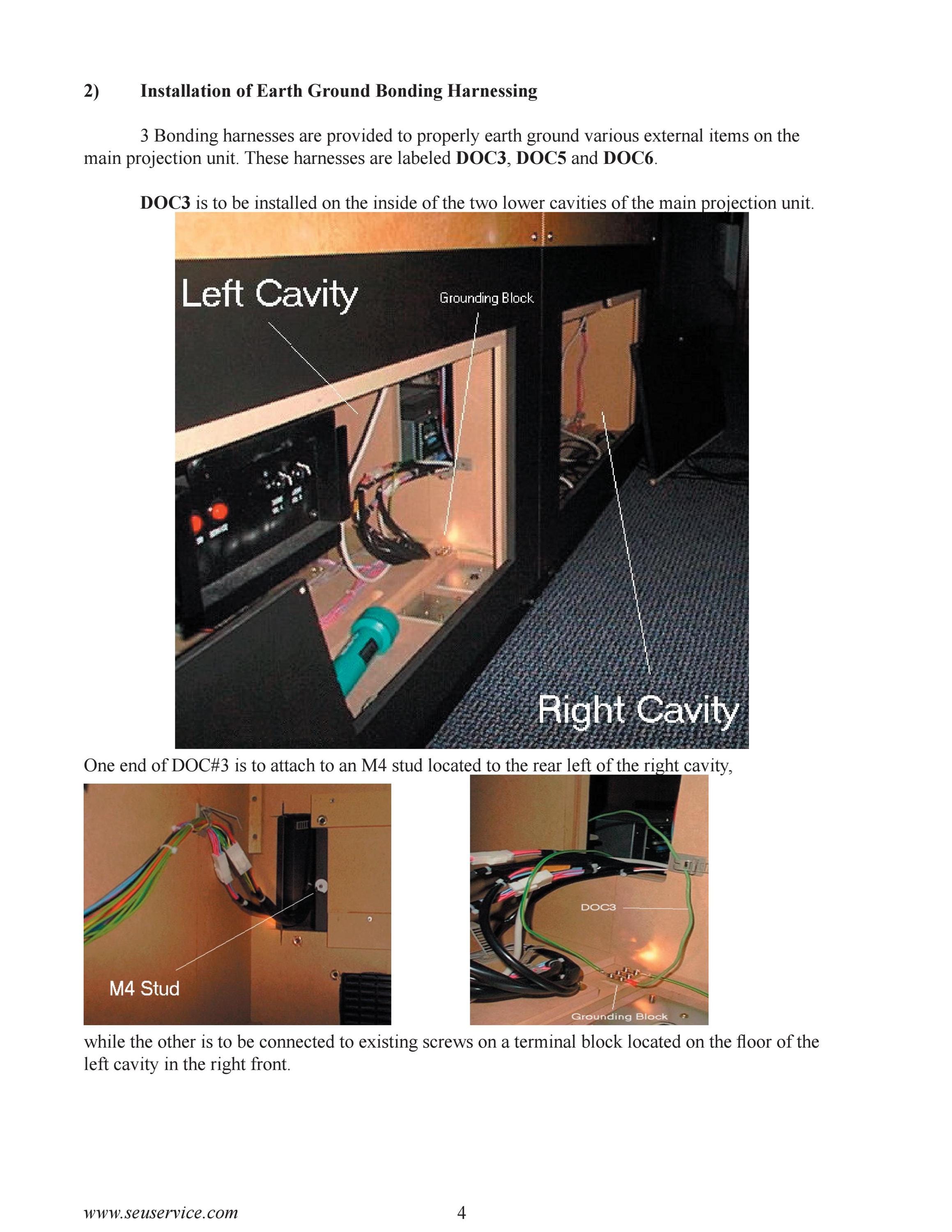 2) Installation of Earth Ground Bonding Harnessing

3 Bonding harnesses are provided to properly earth ground various external items on the main projection unit. These harnesses are labeled DOC3, DOC5 and DOC6.

DOC3 is to be installed on the inside of the two lower cavities of the main projection unit.

Left Cavity

Grounding Block

Right Cavity

One end of DOC#3 is to attach to an M4 stud located to the rear left of the right cavity,

M4 Stud

DOC3

Grounding Block

while the other is to be connected to existing screws on a terminal block located on the floor of the left cavity in the right front.

www.seuservice.com 4