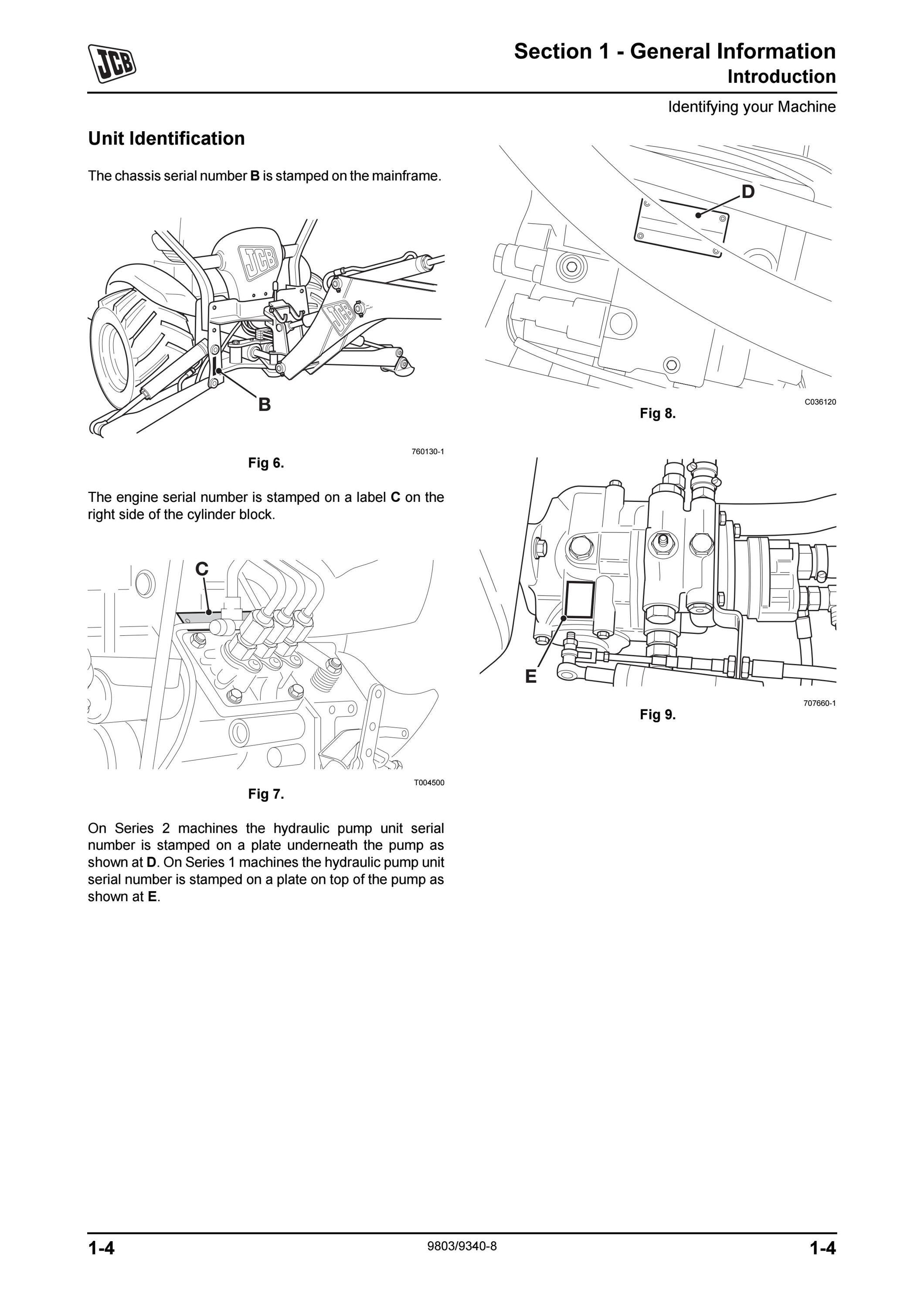 JCB

Section 1 - General Information
Introduction

Identifying your Machine

Unit Identification

The chassis serial number B is stamped on the mainframe.

JCB
JCB
B

760130-1
Fig 6.

The engine serial number is stamped on a label C on the right side of the cylinder block.

C

T004500
Fig 7.

On Series 2 machines the hydraulic pump unit serial number is stamped on a plate underneath the pump as shown at D. On Series 1 machines the hydraulic pump unit serial number is stamped on a plate on top of the pump as shown at E.

D

C036120
Fig 8.

E

707660-1
Fig 9.

1-4
9803/9340-8
1-4