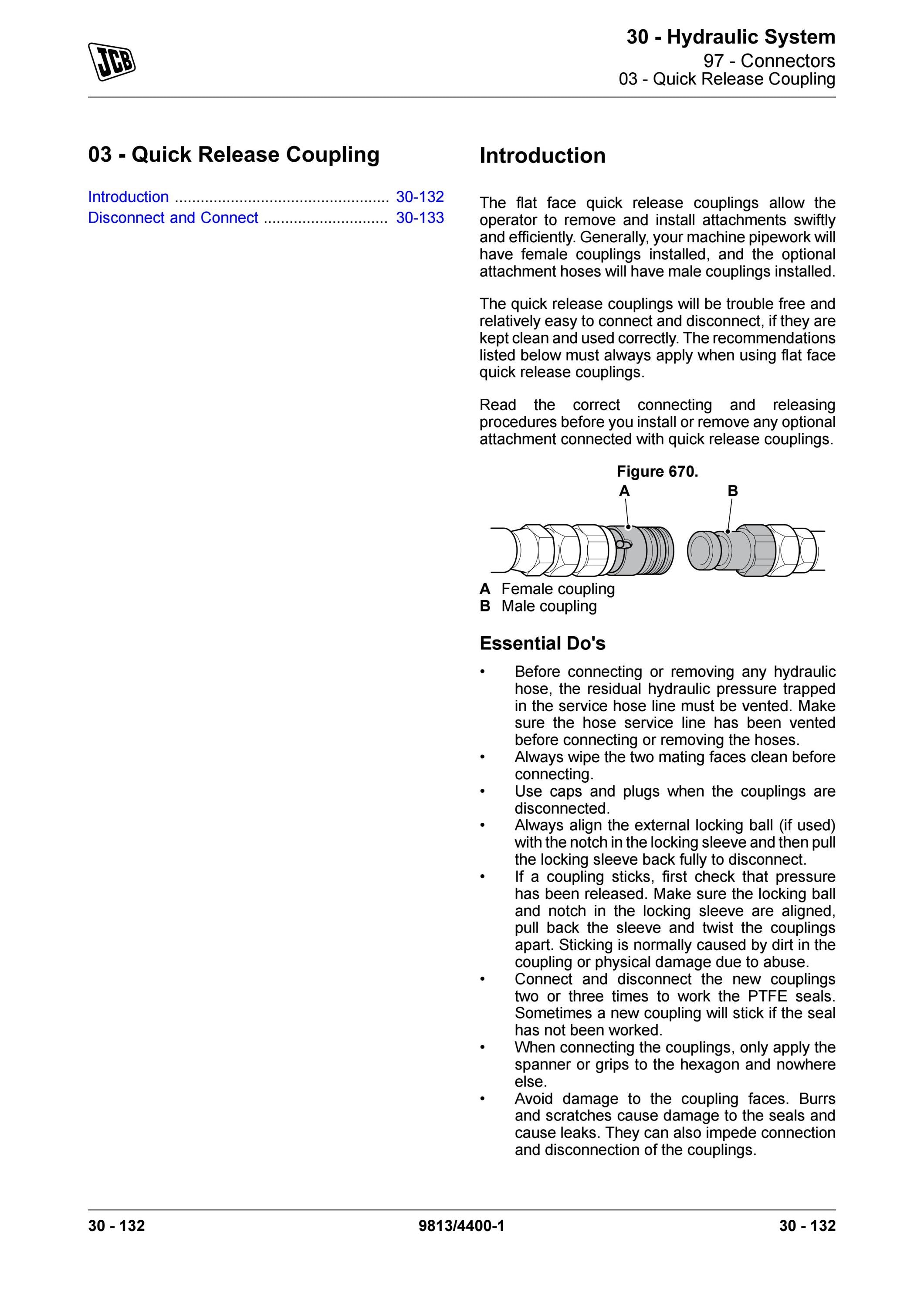 JCB

30 - Hydraulic System
97 - Connectors
03 - Quick Release Coupling

03 - Quick Release Coupling

Introduction .................................................. 30-132
Disconnect and Connect ............................. 30-133

Introduction

The flat face quick release couplings allow the operator to remove and install attachments swiftly and efficiently. Generally, your machine pipework will have female couplings installed, and the optional attachment hoses will have male couplings installed.

The quick release couplings will be trouble free and relatively easy to connect and disconnect, if they are kept clean and used correctly. The recommendations listed below must always apply when using flat face quick release couplings.

Read the correct connecting and releasing procedures before you install or remove any optional attachment connected with quick release couplings.

Figure 670.

A B

A Female coupling
B Male coupling

Essential Do's

• Before connecting or removing any hydraulic hose, the residual hydraulic pressure trapped in the service hose line must be vented. Make sure the hose service line has been vented before connecting or removing the hoses.
• Always wipe the two mating faces clean before connecting.
• Use caps and plugs when the couplings are disconnected.
• Always align the external locking ball (if used) with the notch in the locking sleeve and then pull the locking sleeve back fully to disconnect.
• If a coupling sticks, first check that pressure has been released. Make sure the locking ball and notch in the locking sleeve are aligned, pull back the sleeve and twist the couplings apart. Sticking is normally caused by dirt in the coupling or physical damage due to abuse.
• Connect and disconnect the new couplings two or three times to work the PTFE seals. Sometimes a new coupling will stick if the seal has not been worked.
• When connecting the couplings, only apply the spanner or grips to the hexagon and nowhere else.
• Avoid damage to the coupling faces. Burrs and scratches cause damage to the seals and cause leaks. They can also impede connection and disconnection of the couplings.

30 - 132 9813/4400-1 30 - 132