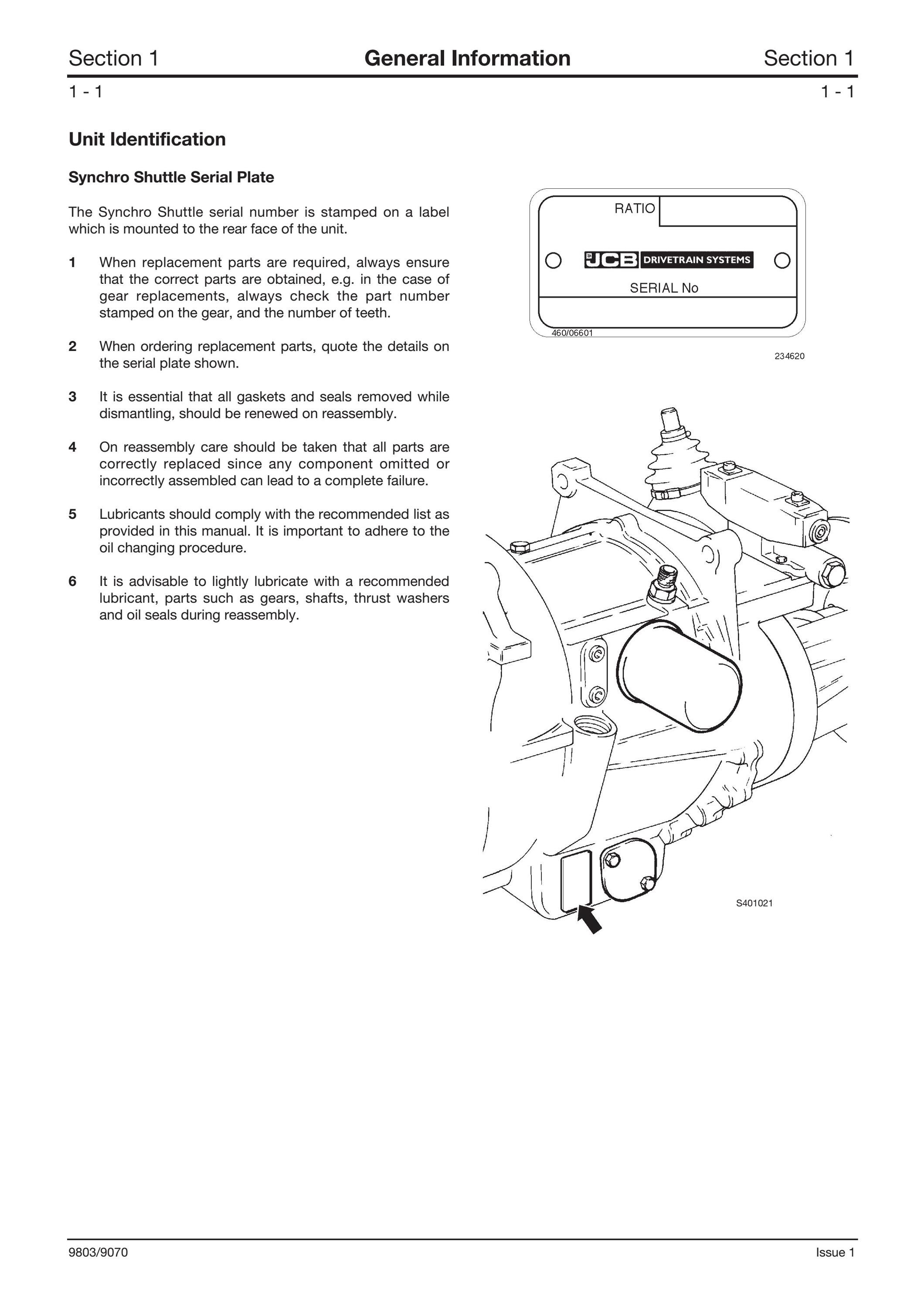 Section 1 General Information Section 1

1 - 1 1 - 1

Unit Identification

Synchro Shuttle Serial Plate

The Synchro Shuttle serial number is stamped on a label which is mounted to the rear face of the unit.

1 When replacement parts are required, always ensure that the correct parts are obtained, e.g. in the case of gear replacements, always check the part number stamped on the gear, and the number of teeth.

2 When ordering replacement parts, quote the details on the serial plate shown.

3 It is essential that all gaskets and seals removed while dismantling, should be renewed on reassembly.

4 On reassembly care should be taken that all parts are correctly replaced since any component omitted or incorrectly assembled can lead to a complete failure.

5 Lubricants should comply with the recommended list as provided in this manual. It is important to adhere to the oil changing procedure.

6 It is advisable to lightly lubricate with a recommended lubricant, parts such as gears, shafts, thrust washers and oil seals during reassembly.

RATIO

JCB DRIVETRAIN SYSTEMS

SERIAL No

460/06601

234620

S401021

9803/9070 Issue 1