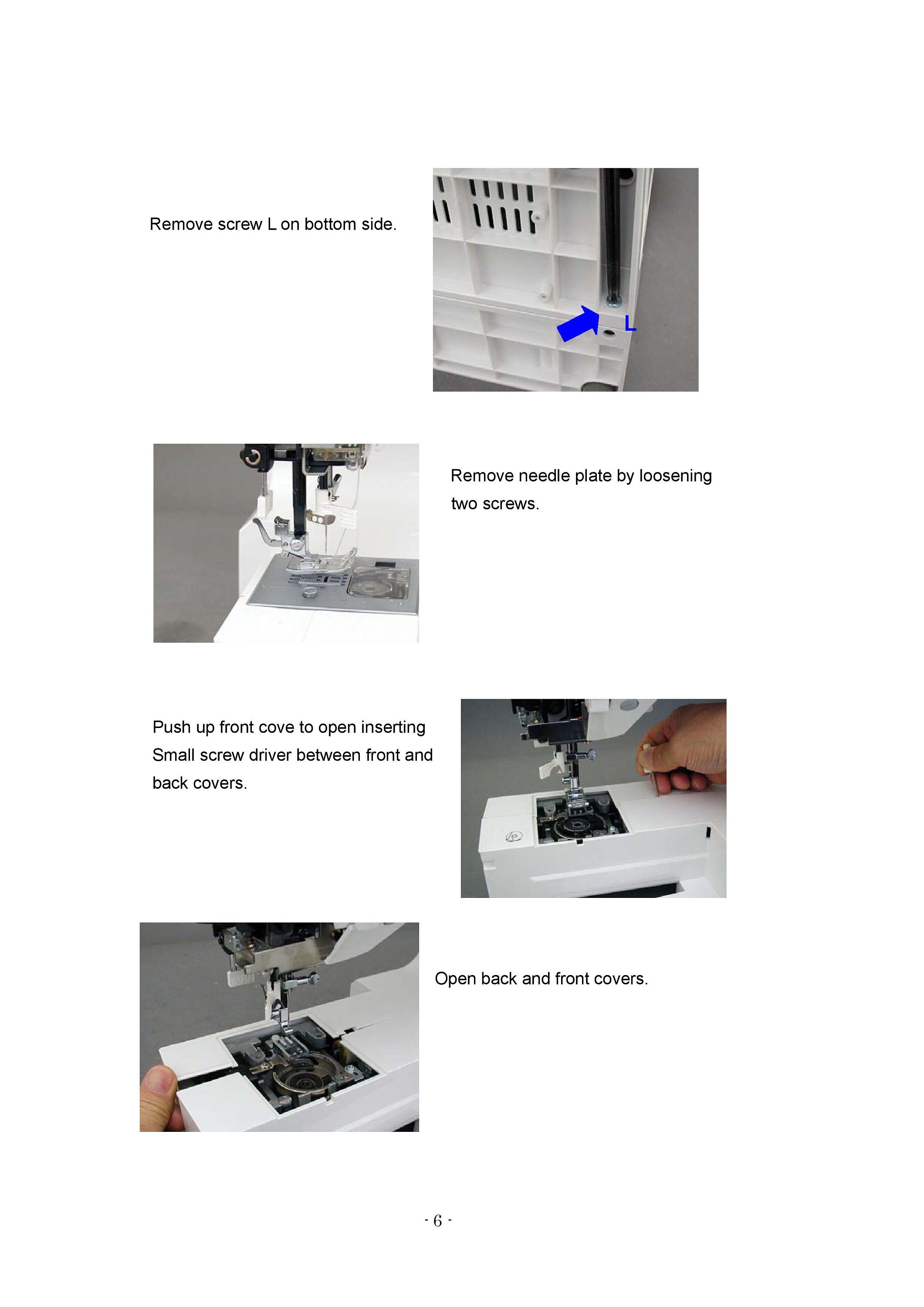 Remove screw L on bottom side.

L

Remove needle plate by loosening two screws.

Push up front cove to open inserting Small screw driver between front and back covers.

Open back and front covers.

- 6 -