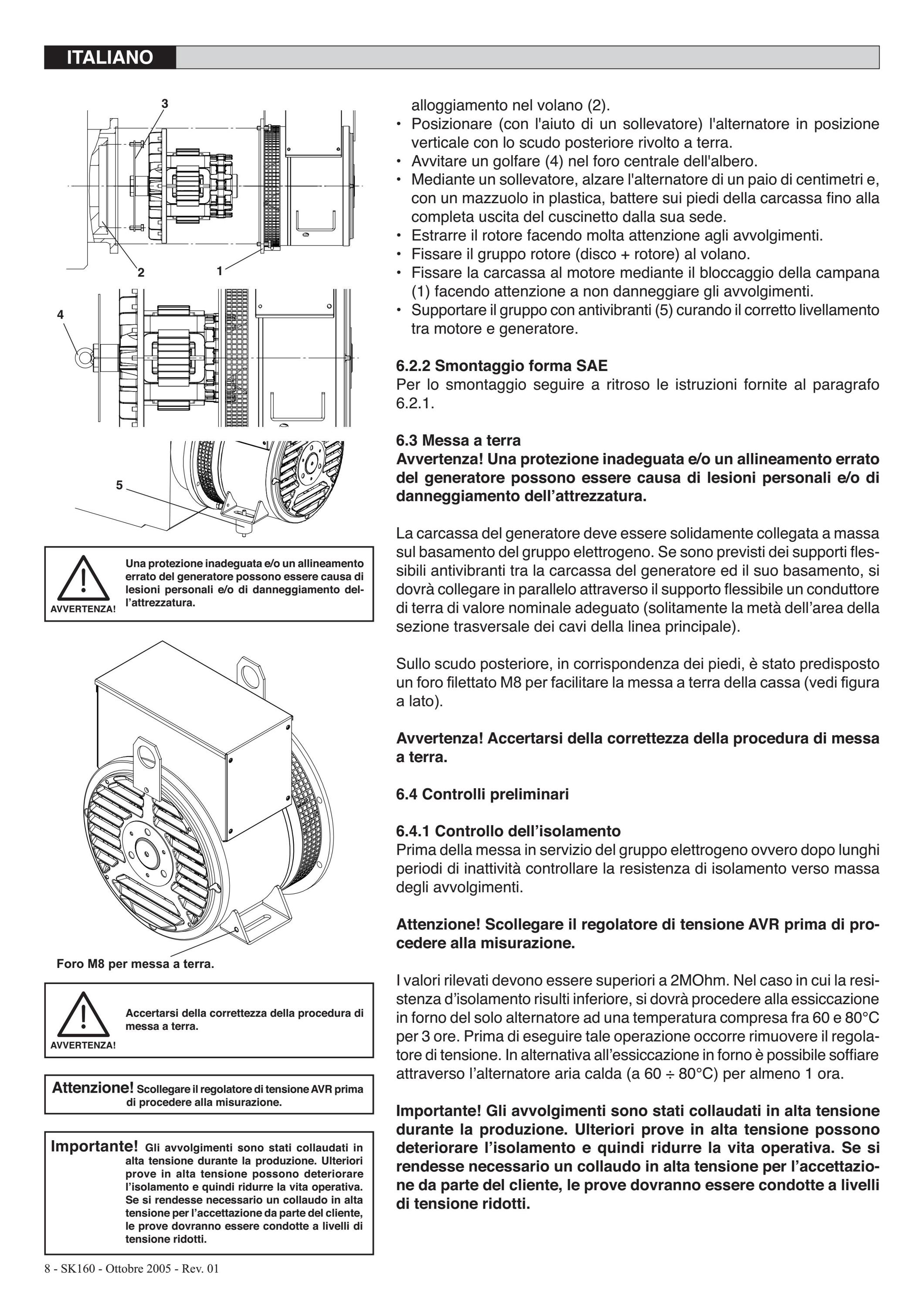 ITALIANO

3

2

1

4

5

AVVERTENZA!

Una protezione inadeguata e/o un allineamento errato del generatore possono essere causa di lesioni personali e/o di danneggiamento dell'attrezzatura.

Foro M8 per messa a terra.

AVVERTENZA!

Accertarsi della correttezza della procedura di messa a terra.

Attenzione! Scollegare il regolatore di tensione AVR prima di procedere alla misurazione.

Importante! Gli avvolgimenti sono stati collaudati in alta tensione durante la produzione. Ulteriori prove in alta tensione possono deteriorare l'isolamento e quindi ridurre la vita operativa. Se si rendesse necessario un collaudo in alta tensione per l'accettazione da parte del cliente, le prove dovranno essere condotte a livelli di tensione ridotti.

alloggiamento nel volano (2).
• Posizionare (con l'aiuto di un sollevatore) l'alternatore in posizione verticale con lo scudo posteriore rivolto a terra.
• Avvitare un golfare (4) nel foro centrale dell'albero.
• Mediante un sollevatore, alzare l'alternatore di un paio di centimetri e, con un mazzuolo in plastica, battere sui piedi della carcassa fino alla completa uscita del cuscinetto dalla sua sede.
• Estrarre il rotore facendo molta attenzione agli avvolgimenti.
• Fissare il gruppo rotore (disco + rotore) al volano.
• Fissare la carcassa al motore mediante il bloccaggio della campana (1) facendo attenzione a non danneggiare gli avvolgimenti.
• Supportare il gruppo con antivibranti (5) curando il corretto livellamento tra motore e generatore.

6.2.2 Smontaggio forma SAE
Per lo smontaggio seguire a ritroso le istruzioni fornite al paragrafo 6.2.1.

6.3 Messa a terra
Avvertenza! Una protezione inadeguata e/o un allineamento errato del generatore possono essere causa di lesioni personali e/o di danneggiamento dell'attrezzatura.

La carcassa del generatore deve essere solidamente collegata a massa sul basamento del gruppo elettrogeno. Se sono previsti dei supporti flessibili antivibranti tra la carcassa del generatore ed il suo basamento, si dovrà collegare in parallelo attraverso il supporto flessibile un conduttore di terra di valore nominale adeguato (solitamente la metà dell'area della sezione trasversale dei cavi della linea principale).

Sullo scudo posteriore, in corrispondenza dei piedi, è stato predisposto un foro filettato M8 per facilitare la messa a terra della cassa (vedi figura a lato).

Avvertenza! Accertarsi della correttezza della procedura di messa a terra.

6.4 Controlli preliminari

6.4.1 Controllo dell'isolamento
Prima della messa in servizio del gruppo elettrogeno ovvero dopo lunghi periodi di inattività controllare la resistenza di isolamento verso massa degli avvolgimenti.

Attenzione! Scollegare il regolatore di tensione AVR prima di procedere alla misurazione.

I valori rilevati devono essere superiori a 2MOhm. Nel caso in cui la resistenza d'isolamento risulti inferiore, si dovrà procedere alla essiccazione in forno del solo alternatore ad una temperatura compresa fra 60 e 80°C per 3 ore. Prima di eseguire tale operazione occorre rimuovere il regolatore di tensione. In alternativa all'essiccazione in forno è possibile soffiare attraverso l'alternatore aria calda (a 60 ÷ 80°C) per almeno 1 ora.

Importante! Gli avvolgimenti sono stati collaudati in alta tensione durante la produzione. Ulteriori prove in alta tensione possono deteriorare l'isolamento e quindi ridurre la vita operativa. Se si rendesse necessario un collaudo in alta tensione per l'accettazione da parte del cliente, le prove dovranno essere condotte a livelli di tensione ridotti.

8 - SK160 - Ottobre 2005 - Rev. 01