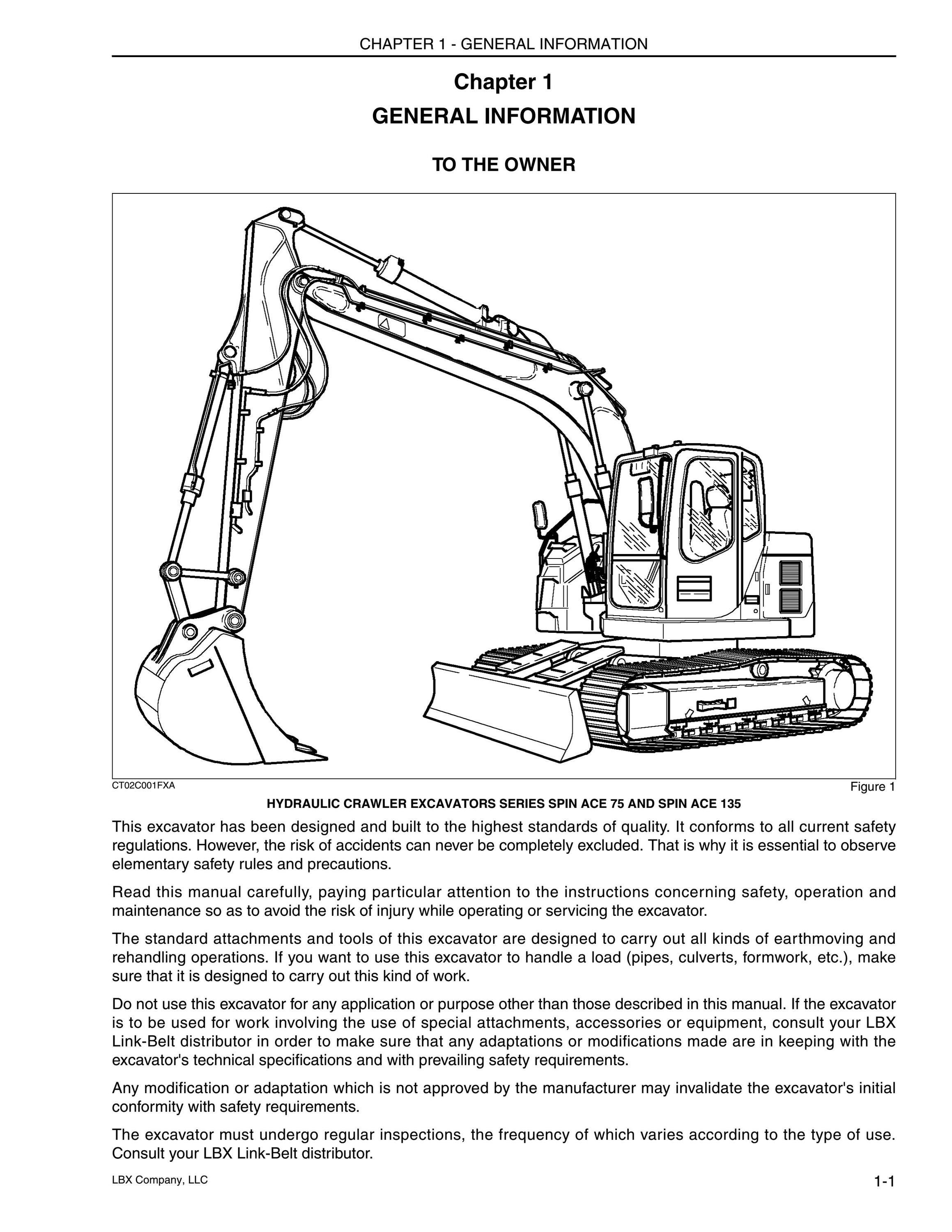 CHAPTER 1 - GENERAL INFORMATION

Chapter 1

GENERAL INFORMATION

TO THE OWNER

CT02C001FXA

Figure 1

HYDRAULIC CRAWLER EXCAVATORS SERIES SPIN ACE 75 AND SPIN ACE 135

This excavator has been designed and built to the highest standards of quality. It conforms to all current safety regulations. However, the risk of accidents can never be completely excluded. That is why it is essential to observe elementary safety rules and precautions.

Read this manual carefully, paying particular attention to the instructions concerning safety, operation and maintenance so as to avoid the risk of injury while operating or servicing the excavator.

The standard attachments and tools of this excavator are designed to carry out all kinds of earthmoving and rehandling operations. If you want to use this excavator to handle a load (pipes, culverts, formwork, etc.), make sure that it is designed to carry out this kind of work.

Do not use this excavator for any application or purpose other than those described in this manual. If the excavator is to be used for work involving the use of special attachments, accessories or equipment, consult your LBX Link-Belt distributor in order to make sure that any adaptations or modifications made are in keeping with the excavator's technical specifications and with prevailing safety requirements.

Any modification or adaptation which is not approved by the manufacturer may invalidate the excavator's initial conformity with safety requirements.

The excavator must undergo regular inspections, the frequency of which varies according to the type of use. Consult your LBX Link-Belt distributor.

LBX Company, LLC

1-1