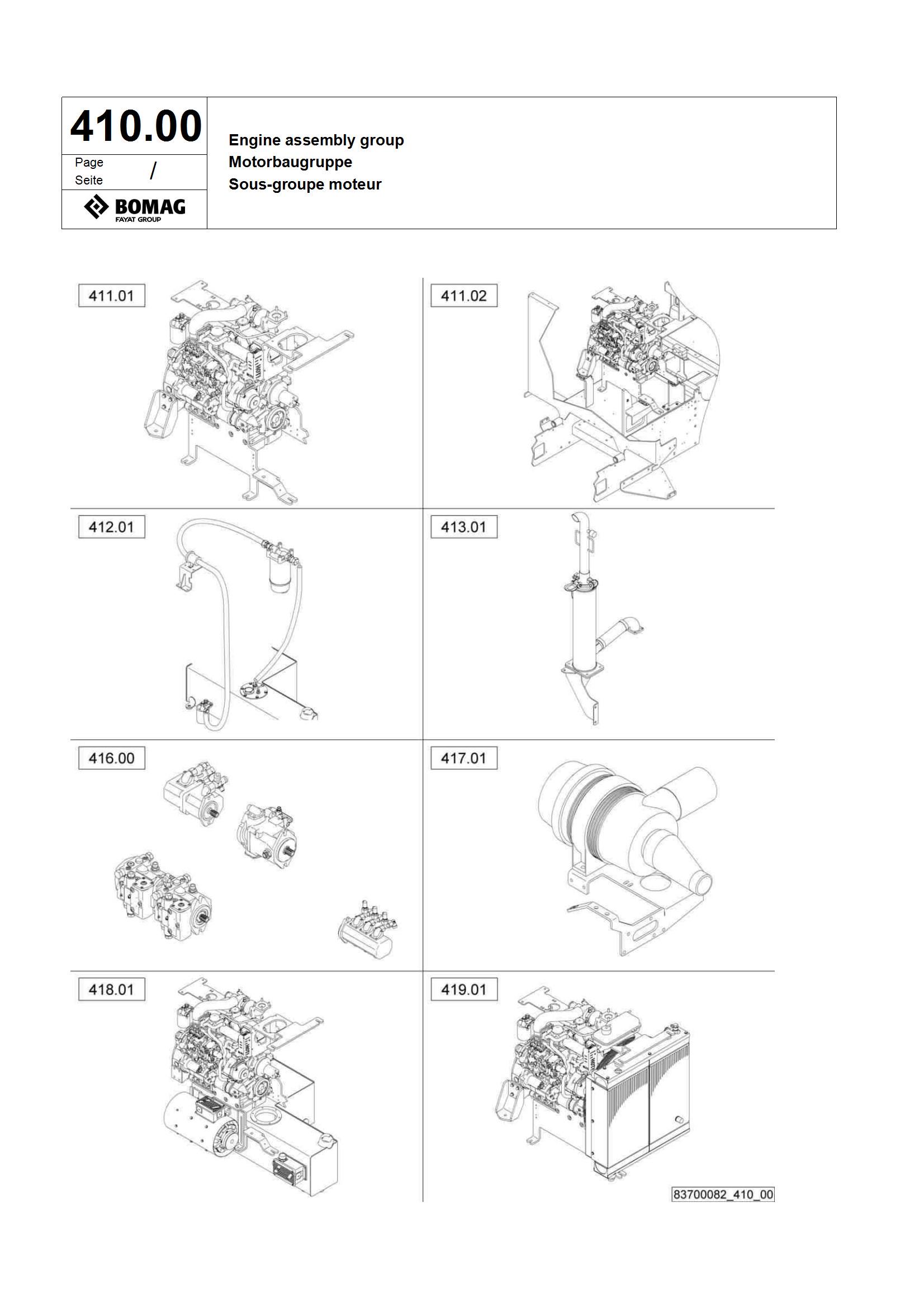 410.00

Page
Seite
/

BOMAG
FAYAT GROUP

Engine assembly group
Motorbaugruppe
Sous-groupe moteur

411.01

411.02

412.01

413.01

416.00

417.01

418.01

419.01

83700082_410_00