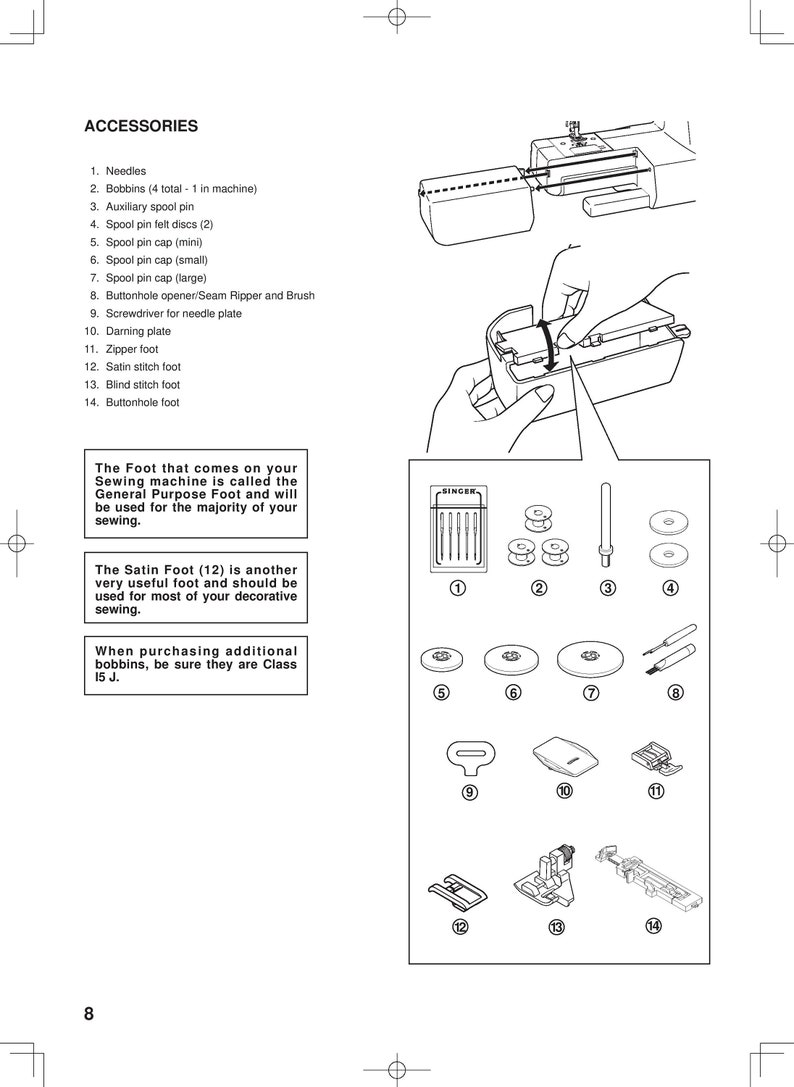 ACCESSORIES

1. Needles
2. Bobbins (4 total - 1 in machine)
3. Auxiliary spool pin
4. Spool pin felt discs (2)
5. Spool pin cap (mini)
6. Spool pin cap (small)
7. Spool pin cap (large)
8. Buttonhole opener/Seam Ripper and Brush
9. Screwdriver for needle plate
10. Darning plate
11. Zipper foot
12. Satin stitch foot
13. Blind stitch foot
14. Buttonhole foot

The Foot that comes on your Sewing machine is called the General Purpose Foot and will be used for the majority of your sewing.

The Satin Foot (12) is another very useful foot and should be used for most of your decorative sewing.

When purchasing additional bobbins, be sure they are Class I5 J.

SINGER

①
②
③
④
⑤
⑥
⑦
⑧
⑨
⑩
⑪
⑫
⑬
⑭

8