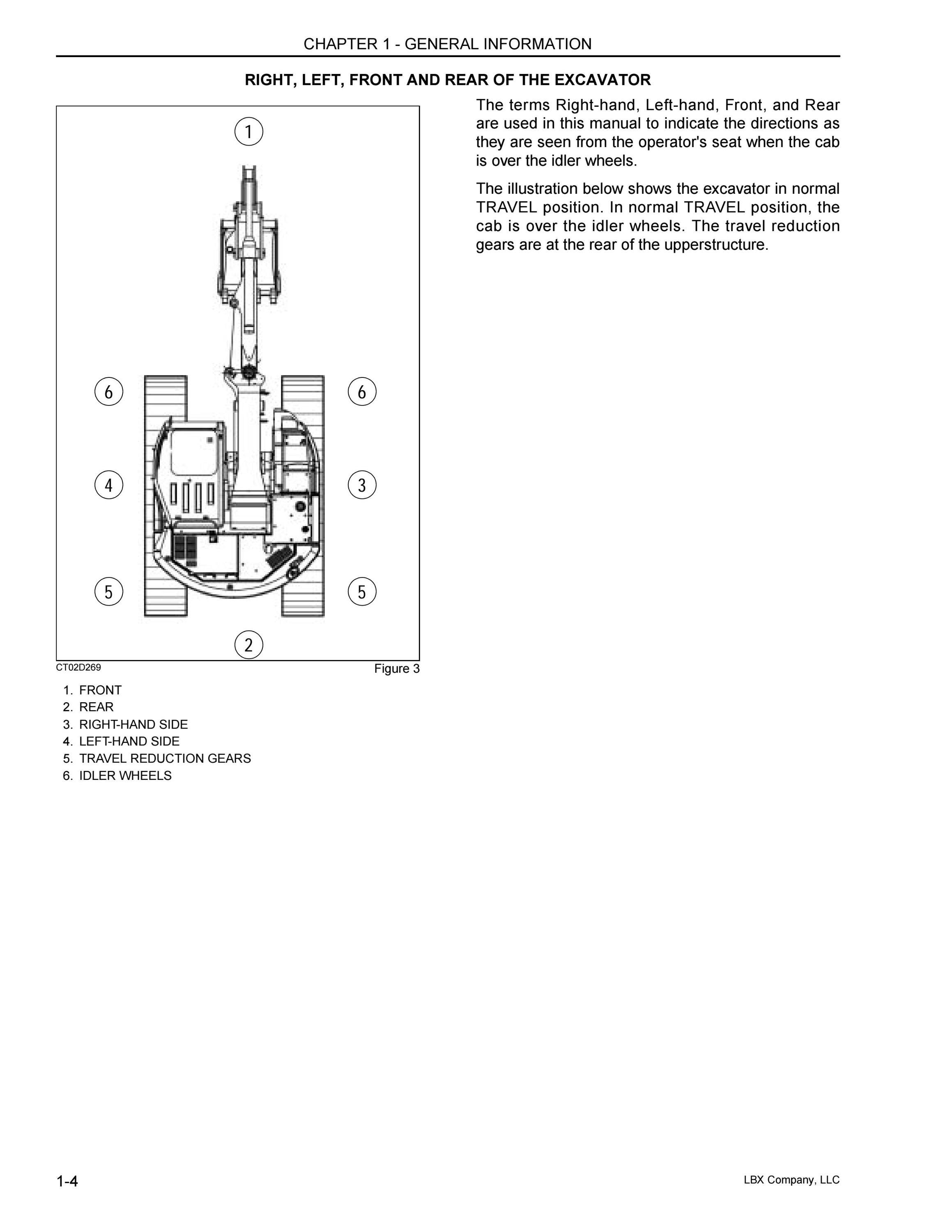 CHAPTER 1 - GENERAL INFORMATION

RIGHT, LEFT, FRONT AND REAR OF THE EXCAVATOR

1

6 6

4 3

5 5

2

CT02D269 Figure 3

1. FRONT
2. REAR
3. RIGHT-HAND SIDE
4. LEFT-HAND SIDE
5. TRAVEL REDUCTION GEARS
6. IDLER WHEELS

The terms Right-hand, Left-hand, Front, and Rear are used in this manual to indicate the directions as they are seen from the operator's seat when the cab is over the idler wheels.

The illustration below shows the excavator in normal TRAVEL position. In normal TRAVEL position, the cab is over the idler wheels. The travel reduction gears are at the rear of the upperstructure.

1-4 LBX Company, LLC