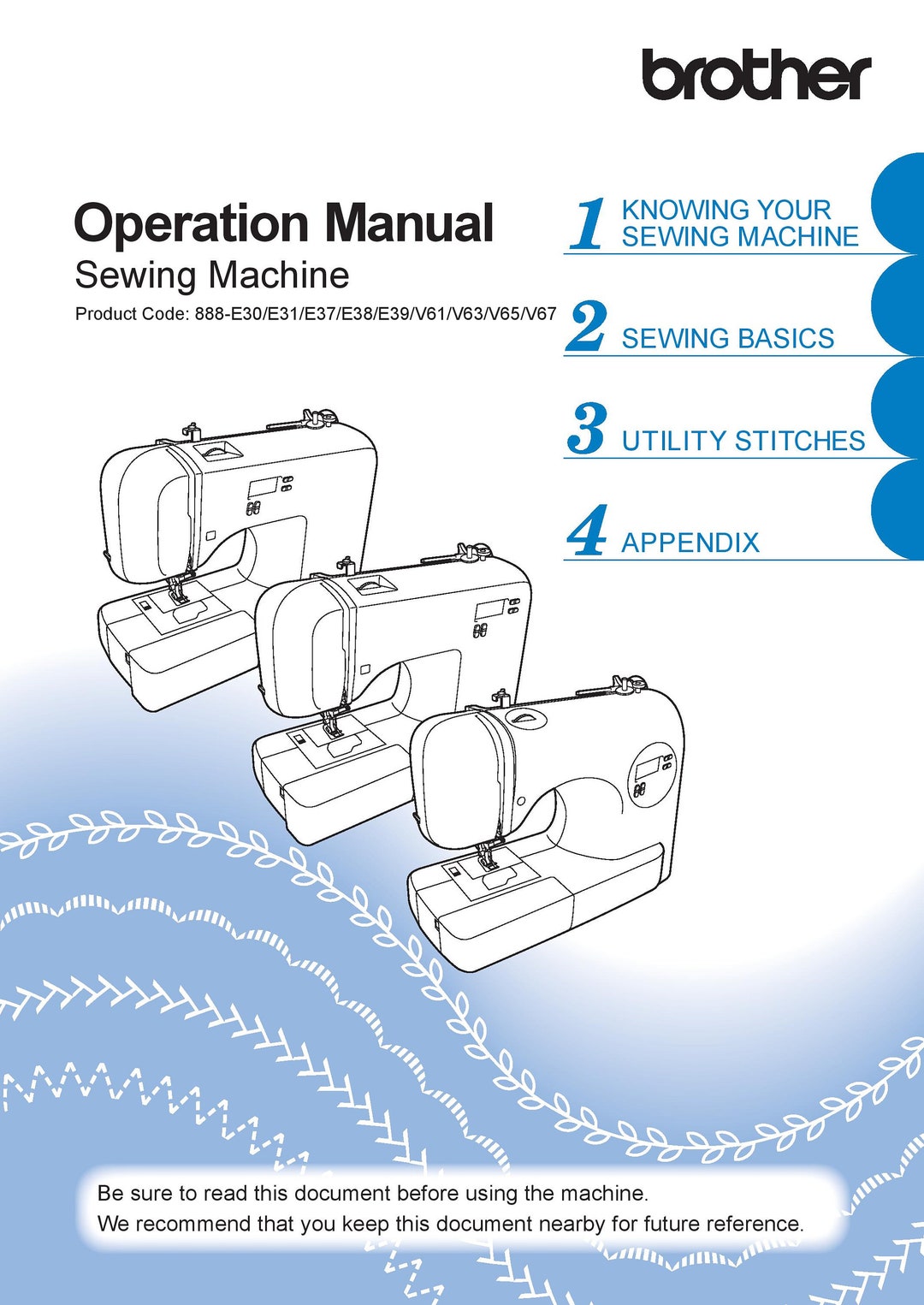 brother

Operation Manual
Sewing Machine
Product Code: 888-E30/E31/E37/E38/E39/V61/V63/V65/V67

1 KNOWING YOUR SEWING MACHINE

2 SEWING BASICS

3 UTILITY STITCHES

4 APPENDIX

Be sure to read this document before using the machine.
We recommend that you keep this document nearby for future reference.