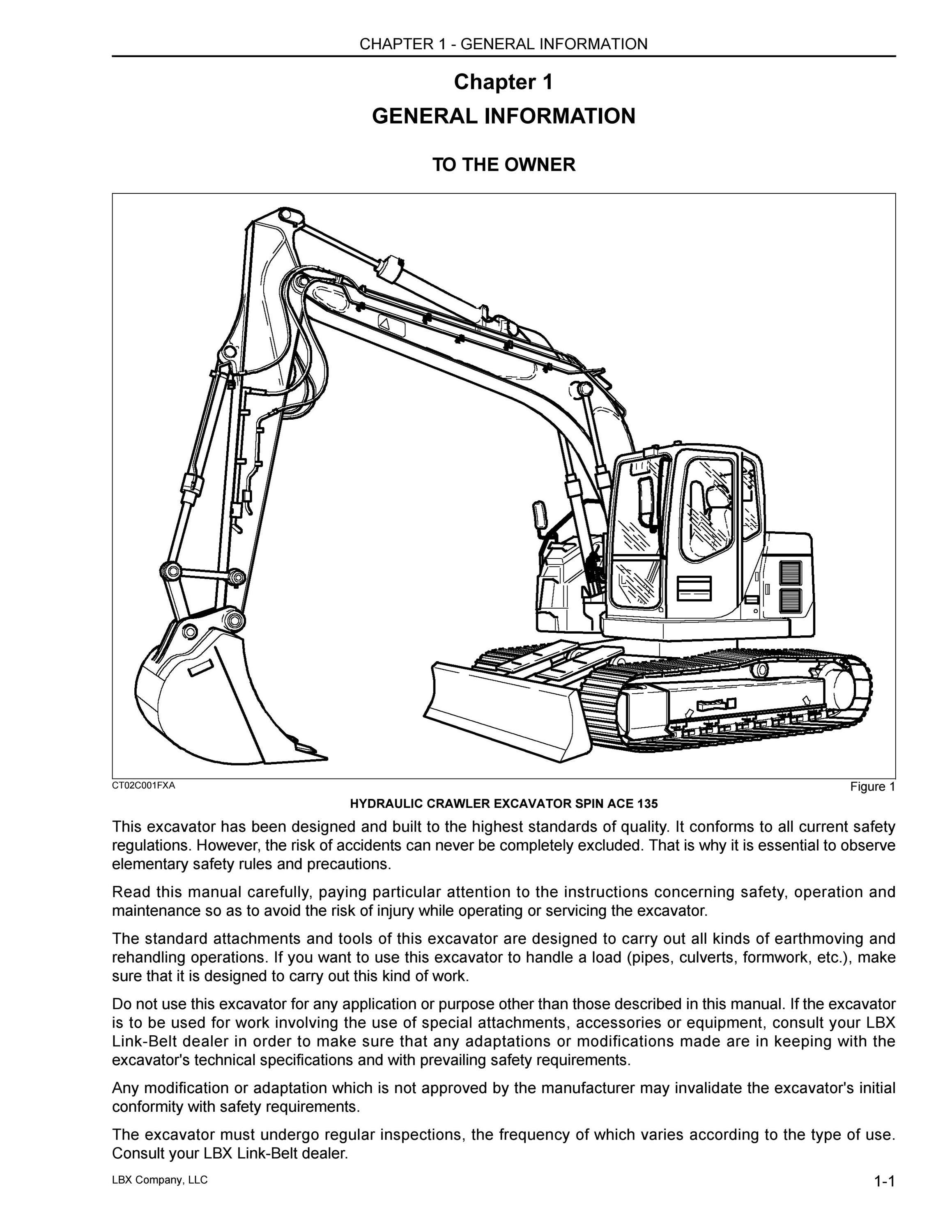 CHAPTER 1 - GENERAL INFORMATION

Chapter 1

GENERAL INFORMATION

TO THE OWNER

CT02C001FXA

Figure 1

HYDRAULIC CRAWLER EXCAVATOR SPIN ACE 135

This excavator has been designed and built to the highest standards of quality. It conforms to all current safety regulations. However, the risk of accidents can never be completely excluded. That is why it is essential to observe elementary safety rules and precautions.

Read this manual carefully, paying particular attention to the instructions concerning safety, operation and maintenance so as to avoid the risk of injury while operating or servicing the excavator.

The standard attachments and tools of this excavator are designed to carry out all kinds of earthmoving and rehandling operations. If you want to use this excavator to handle a load (pipes, culverts, formwork, etc.), make sure that it is designed to carry out this kind of work.

Do not use this excavator for any application or purpose other than those described in this manual. If the excavator is to be used for work involving the use of special attachments, accessories or equipment, consult your LBX Link-Belt dealer in order to make sure that any adaptations or modifications made are in keeping with the excavator's technical specifications and with prevailing safety requirements.

Any modification or adaptation which is not approved by the manufacturer may invalidate the excavator's initial conformity with safety requirements.

The excavator must undergo regular inspections, the frequency of which varies according to the type of use. Consult your LBX Link-Belt dealer.

LBX Company, LLC

1-1