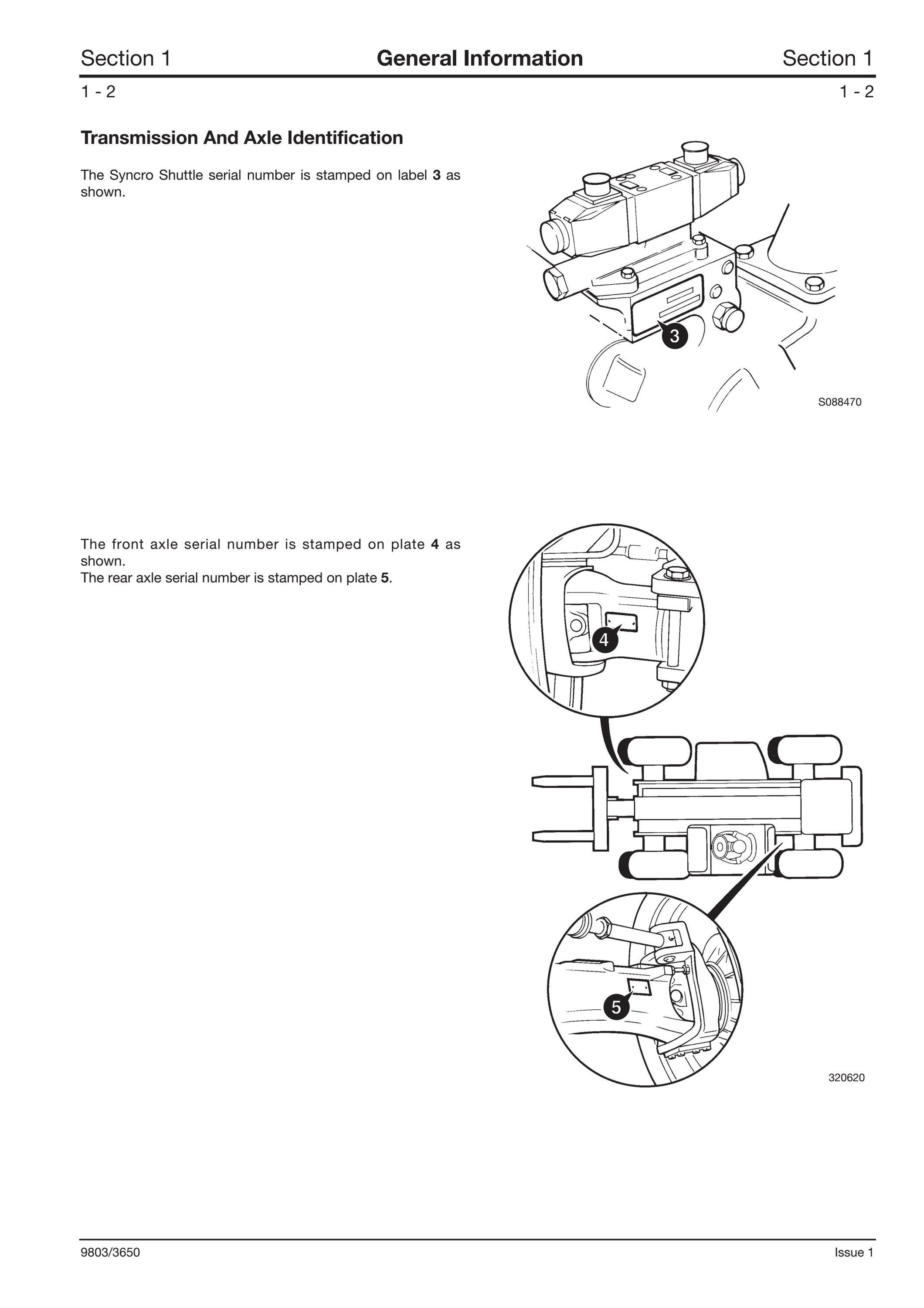 Section 1 General Information Section 1

1 - 2 1 - 2

Transmission And Axle Identification

The Syncro Shuttle serial number is stamped on label 3 as shown.

3

S088470

The front axle serial number is stamped on plate 4 as shown.
The rear axle serial number is stamped on plate 5.

4

5

320620

9803/3650 Issue 1