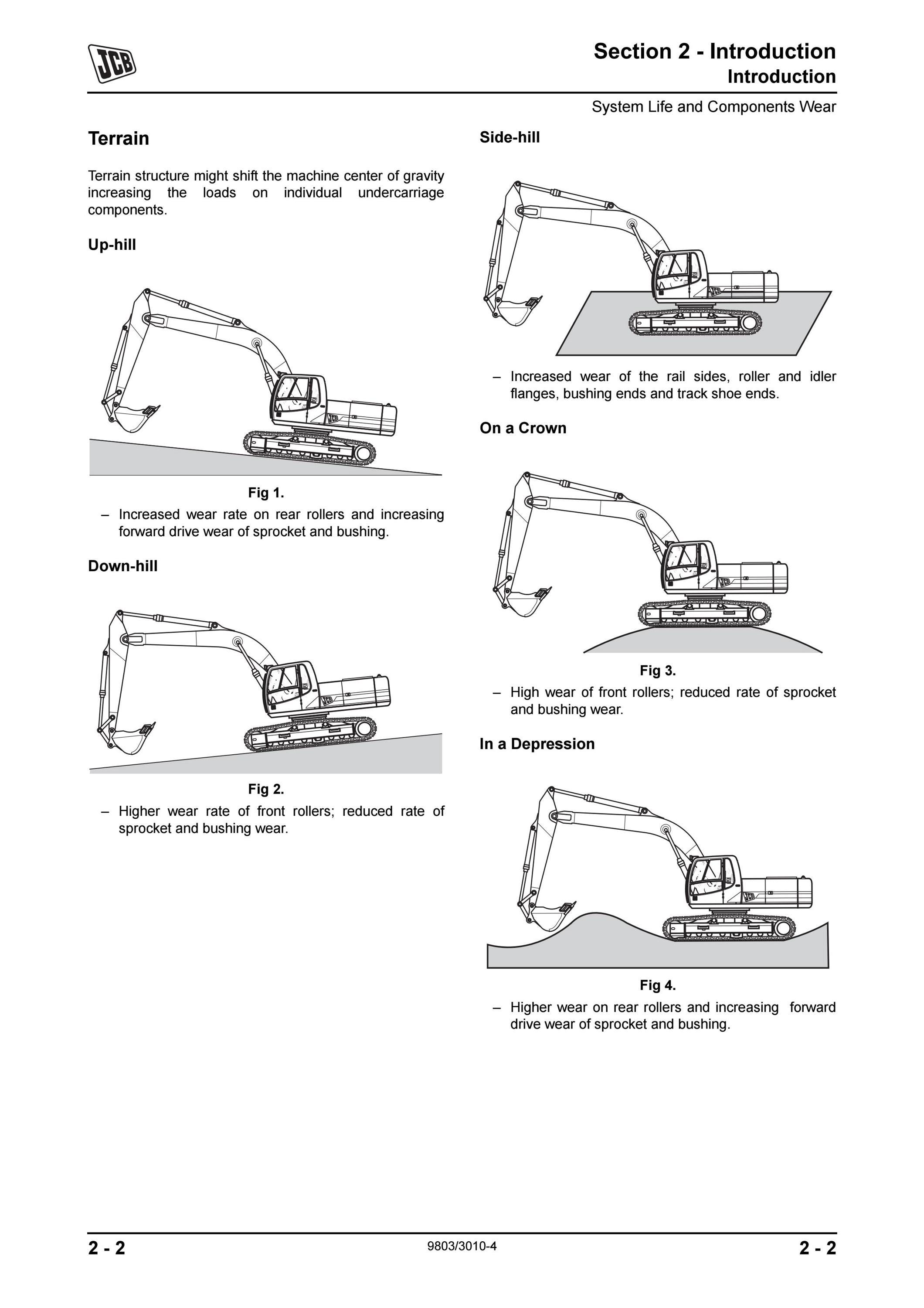 JCB

Section 2 - Introduction
Introduction

System Life and Components Wear

Terrain

Terrain structure might shift the machine center of gravity increasing the loads on individual undercarriage components.

Up-hill

Fig 1.

– Increased wear rate on rear rollers and increasing forward drive wear of sprocket and bushing.

Down-hill

Fig 2.

– Higher wear rate of front rollers; reduced rate of sprocket and bushing wear.

Side-hill

– Increased wear of the rail sides, roller and idler flanges, bushing ends and track shoe ends.

On a Crown

Fig 3.

– High wear of front rollers; reduced rate of sprocket and bushing wear.

In a Depression

Fig 4.

– Higher wear on rear rollers and increasing forward drive wear of sprocket and bushing.

2 - 2

9803/3010-4

2 - 2