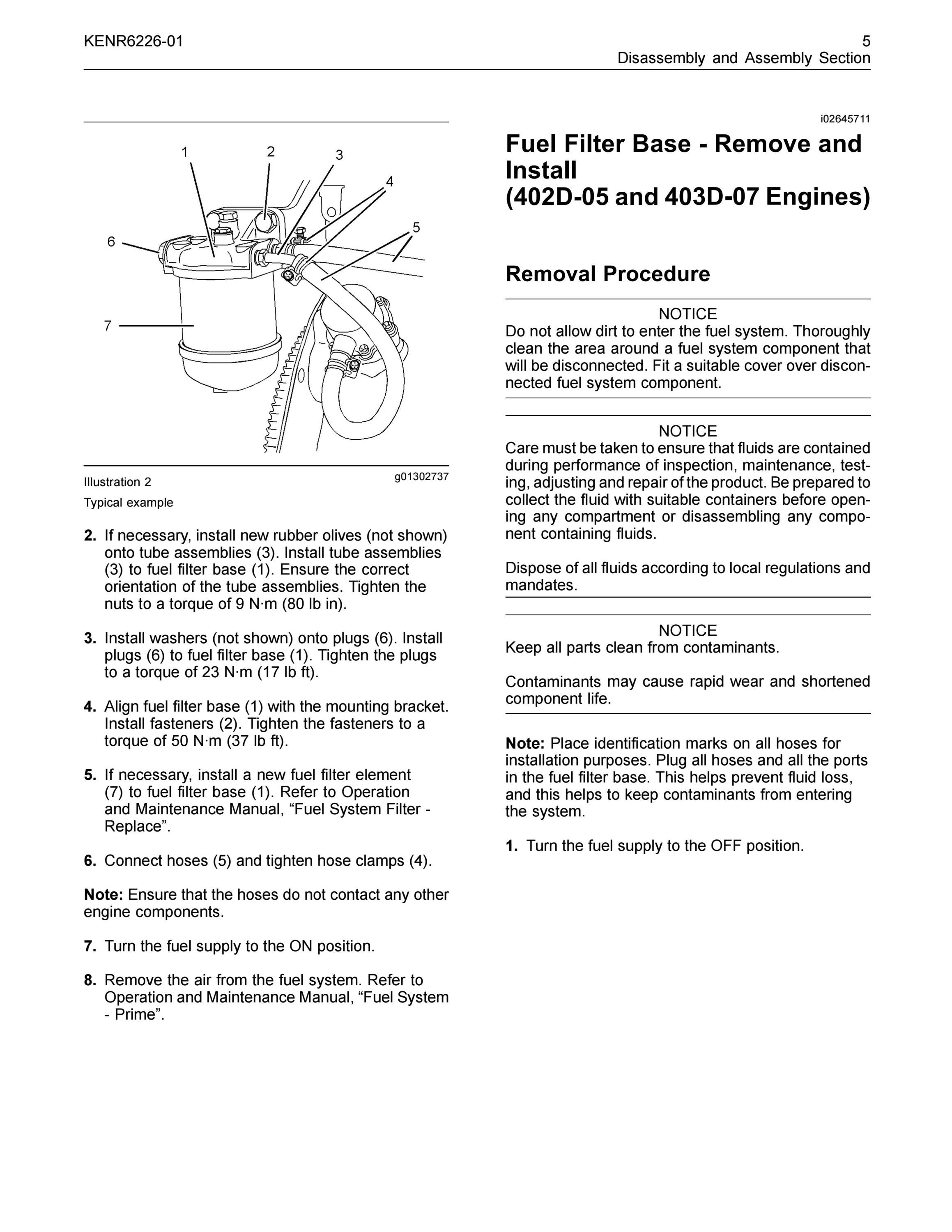 KENR6226-01

5
Disassembly and Assembly Section

1 2 3 4 5 6 7

Illustration 2 g01302737

Typical example

2. If necessary, install new rubber olives (not shown) onto tube assemblies (3). Install tube assemblies (3) to fuel filter base (1). Ensure the correct orientation of the tube assemblies. Tighten the nuts to a torque of 9 N·m (80 lb in).

3. Install washers (not shown) onto plugs (6). Install plugs (6) to fuel filter base (1). Tighten the plugs to a torque of 23 N·m (17 lb ft).

4. Align fuel filter base (1) with the mounting bracket. Install fasteners (2). Tighten the fasteners to a torque of 50 N·m (37 lb ft).

5. If necessary, install a new fuel filter element (7) to fuel filter base (1). Refer to Operation and Maintenance Manual, “Fuel System Filter - Replace”.

6. Connect hoses (5) and tighten hose clamps (4).

Note: Ensure that the hoses do not contact any other engine components.

7. Turn the fuel supply to the ON position.

8. Remove the air from the fuel system. Refer to Operation and Maintenance Manual, “Fuel System - Prime”.

i02645711

Fuel Filter Base - Remove and Install
(402D-05 and 403D-07 Engines)

Removal Procedure

NOTICE
Do not allow dirt to enter the fuel system. Thoroughly clean the area around a fuel system component that will be disconnected. Fit a suitable cover over disconnected fuel system component.

NOTICE
Care must be taken to ensure that fluids are contained during performance of inspection, maintenance, testing, adjusting and repair of the product. Be prepared to collect the fluid with suitable containers before opening any compartment or disassembling any component containing fluids.

Dispose of all fluids according to local regulations and mandates.

NOTICE
Keep all parts clean from contaminants.

Contaminants may cause rapid wear and shortened component life.

Note: Place identification marks on all hoses for installation purposes. Plug all hoses and all the ports in the fuel filter base. This helps prevent fluid loss, and this helps to keep contaminants from entering the system.

1. Turn the fuel supply to the OFF position.