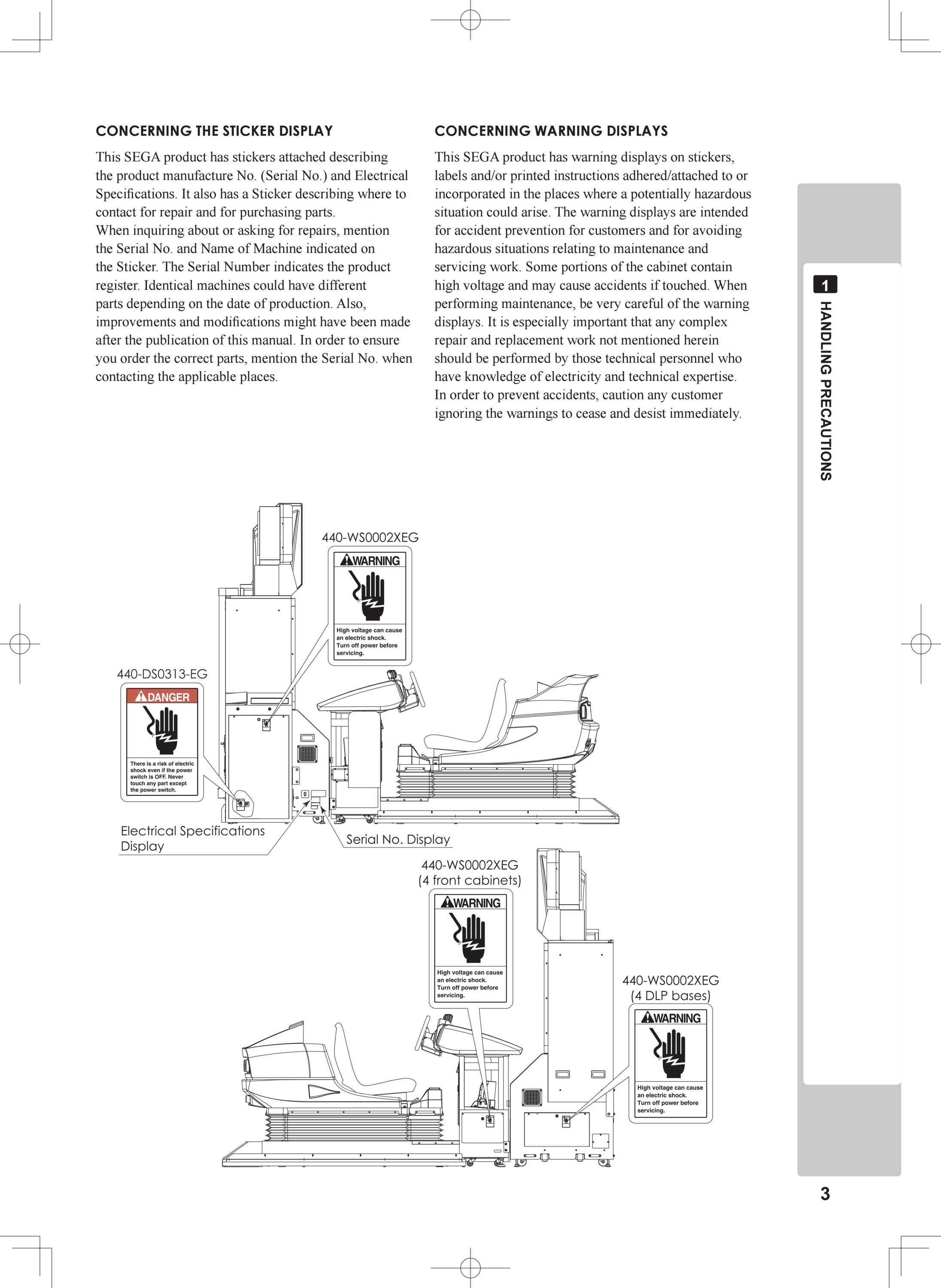 CONCERNING THE STICKER DISPLAY

This SEGA product has stickers attached describing the product manufacture No. (Serial No.) and Electrical Specifications. It also has a Sticker describing where to contact for repair and for purchasing parts.
When inquiring about or asking for repairs, mention the Serial No. and Name of Machine indicated on the Sticker. The Serial Number indicates the product register. Identical machines could have different parts depending on the date of production. Also, improvements and modifications might have been made after the publication of this manual. In order to ensure you order the correct parts, mention the Serial No. when contacting the applicable places.

CONCERNING WARNING DISPLAYS

This SEGA product has warning displays on stickers, labels and/or printed instructions adhered/attached to or incorporated in the places where a potentially hazardous situation could arise. The warning displays are intended for accident prevention for customers and for avoiding hazardous situations relating to maintenance and servicing work. Some portions of the cabinet contain high voltage and may cause accidents if touched. When performing maintenance, be very careful of the warning displays. It is especially important that any complex repair and replacement work not mentioned herein should be performed by those technical personnel who have knowledge of electricity and technical expertise. In order to prevent accidents, caution any customer ignoring the warnings to cease and desist immediately.

1 HANDLING PRECAUTIONS

440-WS0002XEG

WARNING

High voltage can cause an electric shock. Turn off power before servicing.

440-DS0313-EG

DANGER

There is a risk of electric shock even if the power switch is OFF. Never touch any part except the power switch.

Electrical Specifications Display

Serial No. Display

440-WS0002XEG
(4 front cabinets)

WARNING

High voltage can cause an electric shock. Turn off power before servicing.

440-WS0002XEG
(4 DLP bases)

WARNING

High voltage can cause an electric shock. Turn off power before servicing.

3