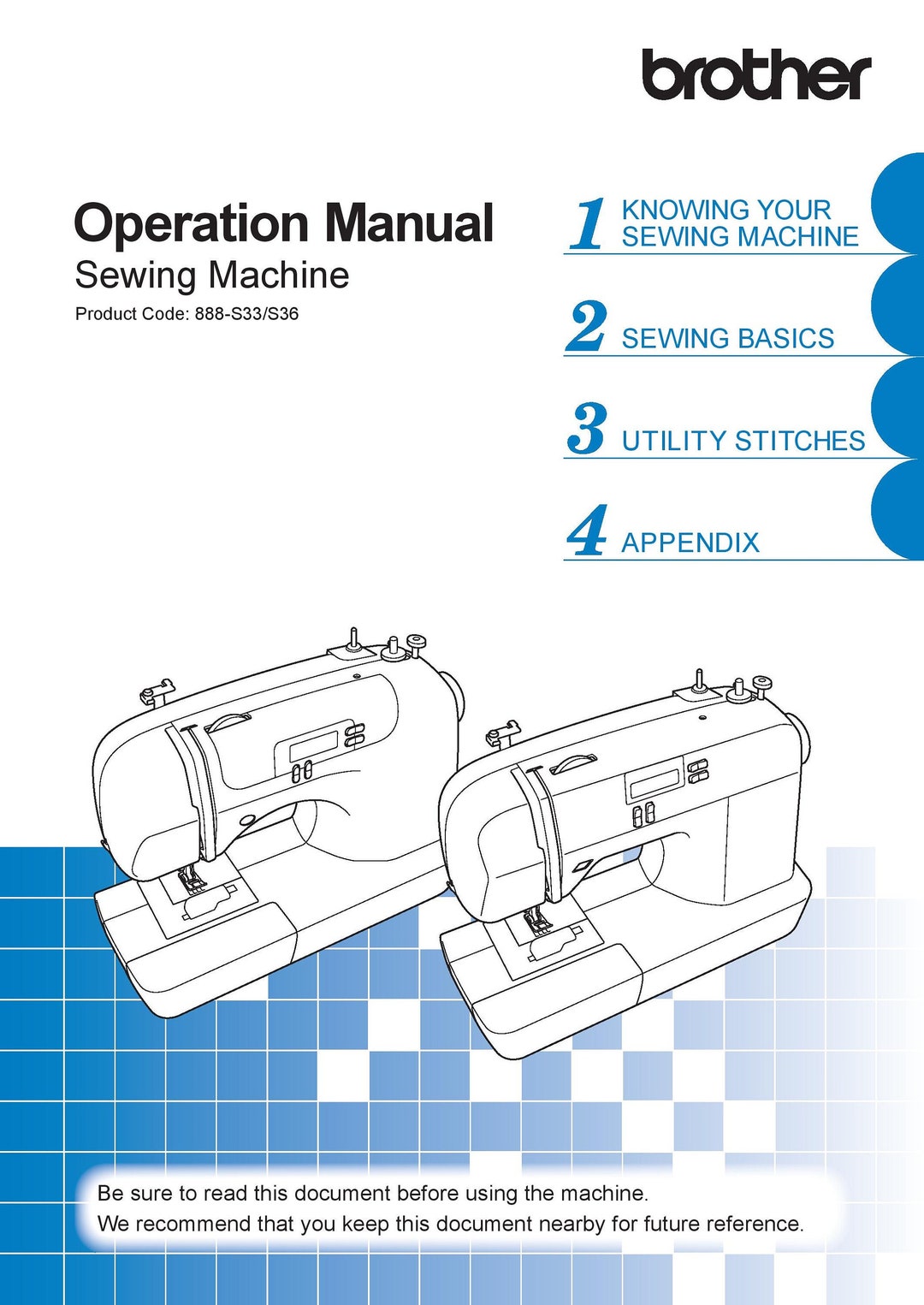 brother

Operation Manual
Sewing Machine
Product Code: 888-S33/S36

1 KNOWING YOUR SEWING MACHINE

2 SEWING BASICS

3 UTILITY STITCHES

4 APPENDIX

Be sure to read this document before using the machine.
We recommend that you keep this document nearby for future reference.