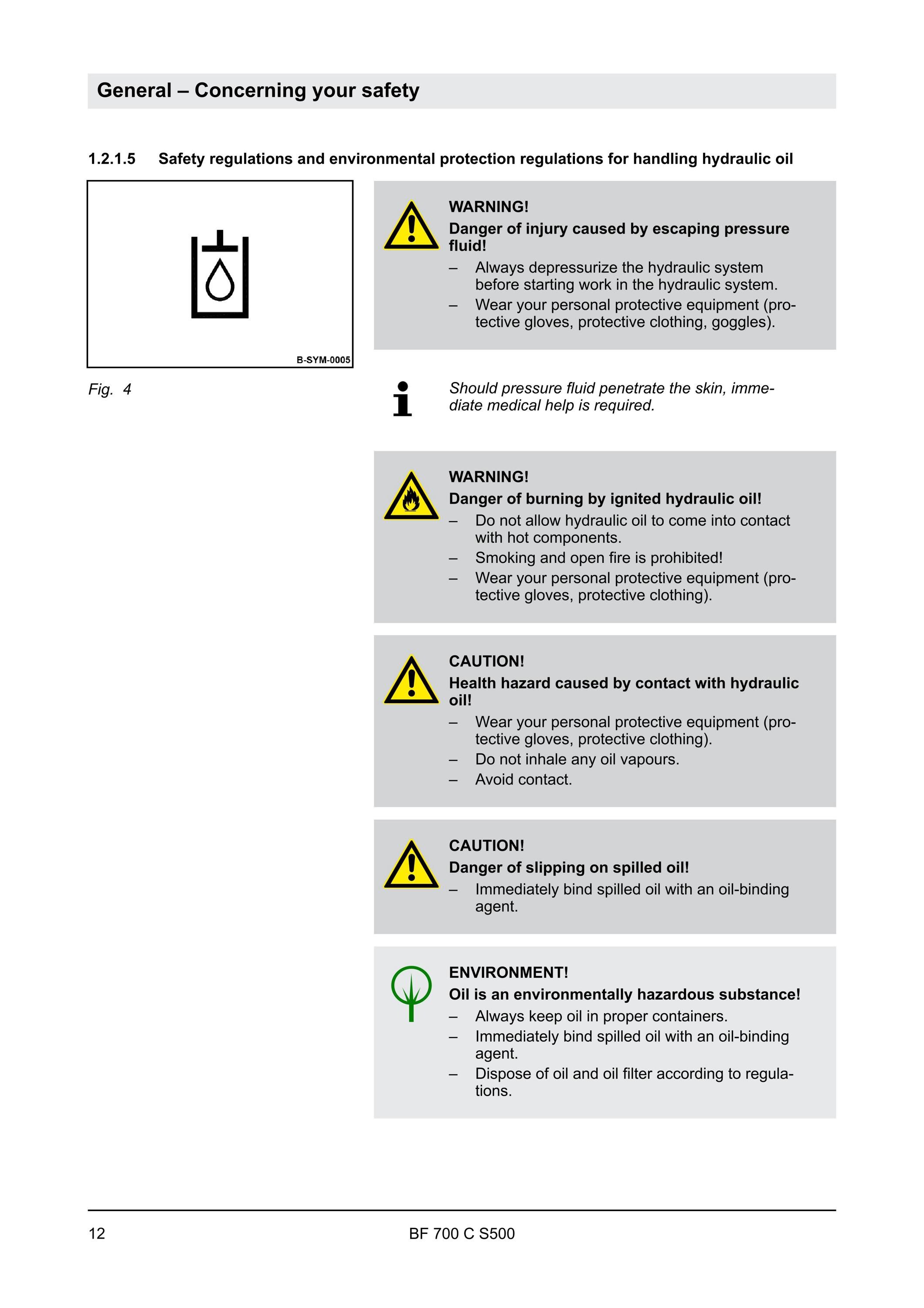 General – Concerning your safety

1.2.1.5 Safety regulations and environmental protection regulations for handling hydraulic oil

B-SYM-0005

Fig. 4

WARNING!
Danger of injury caused by escaping pressure fluid!
– Always depressurize the hydraulic system before starting work in the hydraulic system.
– Wear your personal protective equipment (protective gloves, protective clothing, goggles).

Should pressure fluid penetrate the skin, immediate medical help is required.

WARNING!
Danger of burning by ignited hydraulic oil!
– Do not allow hydraulic oil to come into contact with hot components.
– Smoking and open fire is prohibited!
– Wear your personal protective equipment (protective gloves, protective clothing).

CAUTION!
Health hazard caused by contact with hydraulic oil!
– Wear your personal protective equipment (protective gloves, protective clothing).
– Do not inhale any oil vapours.
– Avoid contact.

CAUTION!
Danger of slipping on spilled oil!
– Immediately bind spilled oil with an oil-binding agent.

ENVIRONMENT!
Oil is an environmentally hazardous substance!
– Always keep oil in proper containers.
– Immediately bind spilled oil with an oil-binding agent.
– Dispose of oil and oil filter according to regulations.

12 BF 700 C S500