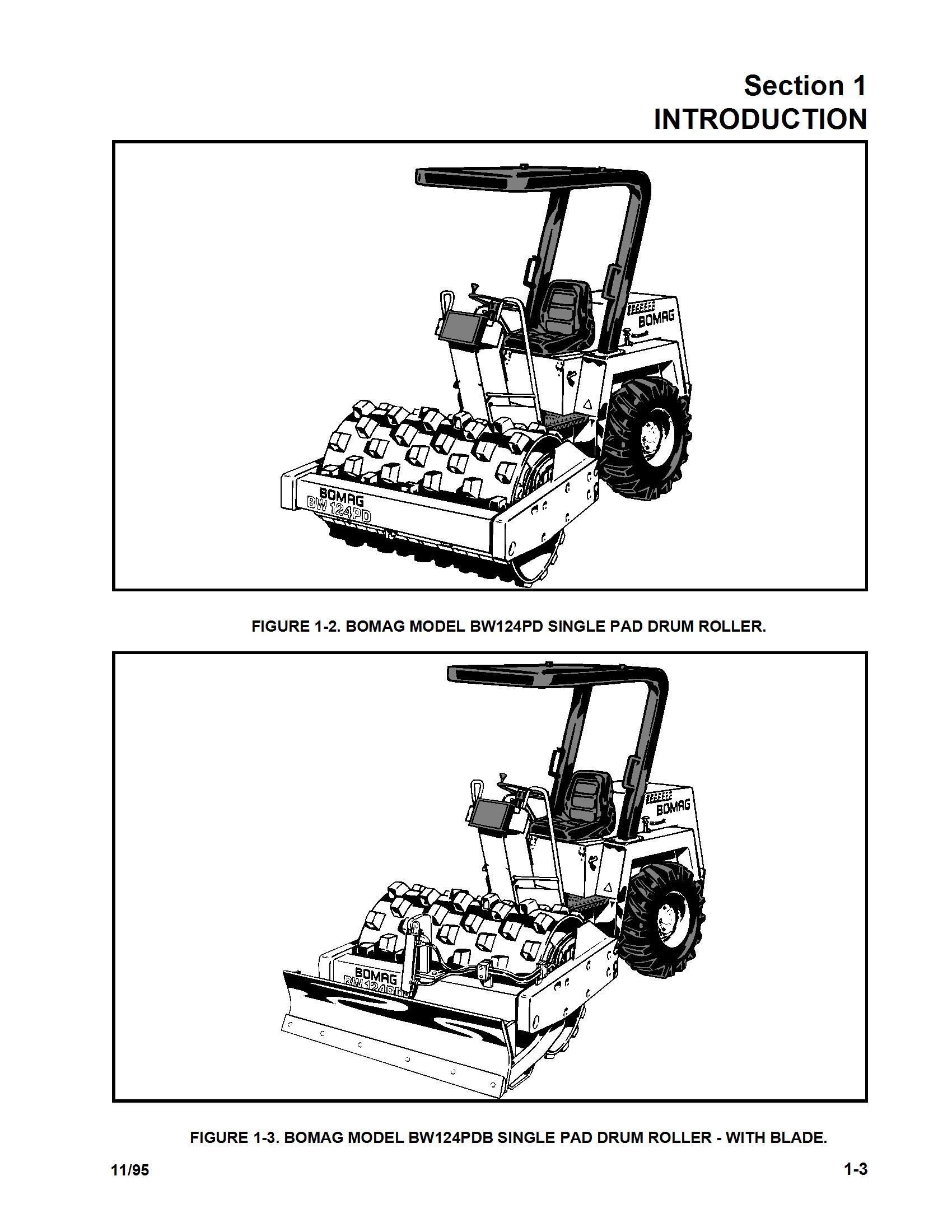 Section 1
INTRODUCTION

BOMAG

BOMAG
BW 124PD

FIGURE 1-2. BOMAG MODEL BW124PD SINGLE PAD DRUM ROLLER.

BOMAG

BOMAG
BW 124PD

FIGURE 1-3. BOMAG MODEL BW124PDB SINGLE PAD DRUM ROLLER - WITH BLADE.

11/95

1-3