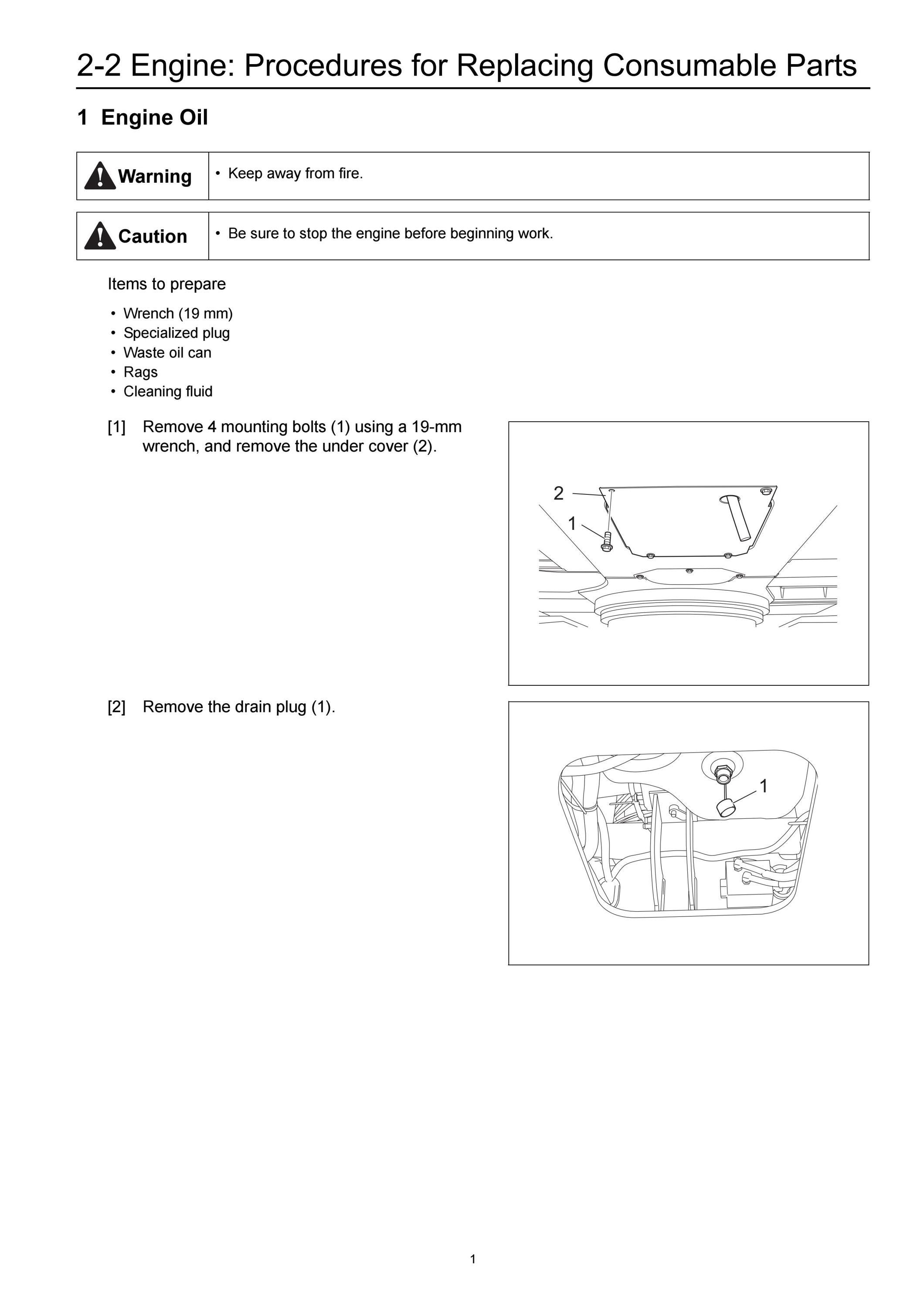 2-2 Engine: Procedures for Replacing Consumable Parts

1 Engine Oil

| Warning | • Keep away from fire. |
|---|---|

| Caution | • Be sure to stop the engine before beginning work. |
|---|---|

Items to prepare

• Wrench (19 mm)
• Specialized plug
• Waste oil can
• Rags
• Cleaning fluid

[1] Remove 4 mounting bolts (1) using a 19-mm wrench, and remove the under cover (2).

2
1

[2] Remove the drain plug (1).

1

1