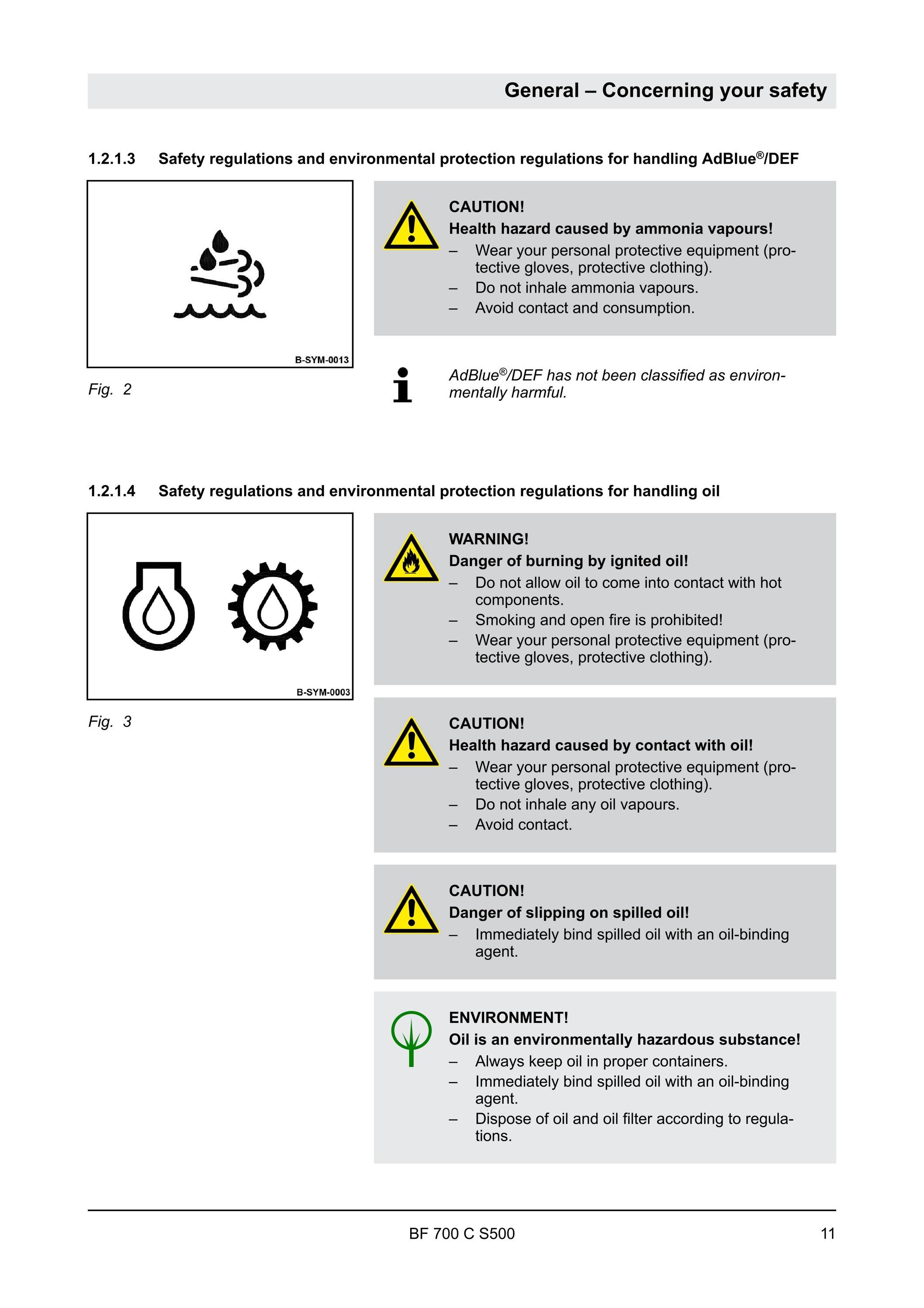 General – Concerning your safety

1.2.1.3 Safety regulations and environmental protection regulations for handling AdBlue®/DEF

B-SYM-0013

Fig. 2

CAUTION!
Health hazard caused by ammonia vapours!
– Wear your personal protective equipment (protective gloves, protective clothing).
– Do not inhale ammonia vapours.
– Avoid contact and consumption.

AdBlue®/DEF has not been classified as environmentally harmful.

1.2.1.4 Safety regulations and environmental protection regulations for handling oil

B-SYM-0003

Fig. 3

WARNING!
Danger of burning by ignited oil!
– Do not allow oil to come into contact with hot components.
– Smoking and open fire is prohibited!
– Wear your personal protective equipment (protective gloves, protective clothing).

CAUTION!
Health hazard caused by contact with oil!
– Wear your personal protective equipment (protective gloves, protective clothing).
– Do not inhale any oil vapours.
– Avoid contact.

CAUTION!
Danger of slipping on spilled oil!
– Immediately bind spilled oil with an oil-binding agent.

ENVIRONMENT!
Oil is an environmentally hazardous substance!
– Always keep oil in proper containers.
– Immediately bind spilled oil with an oil-binding agent.
– Dispose of oil and oil filter according to regulations.

BF 700 C S500 11