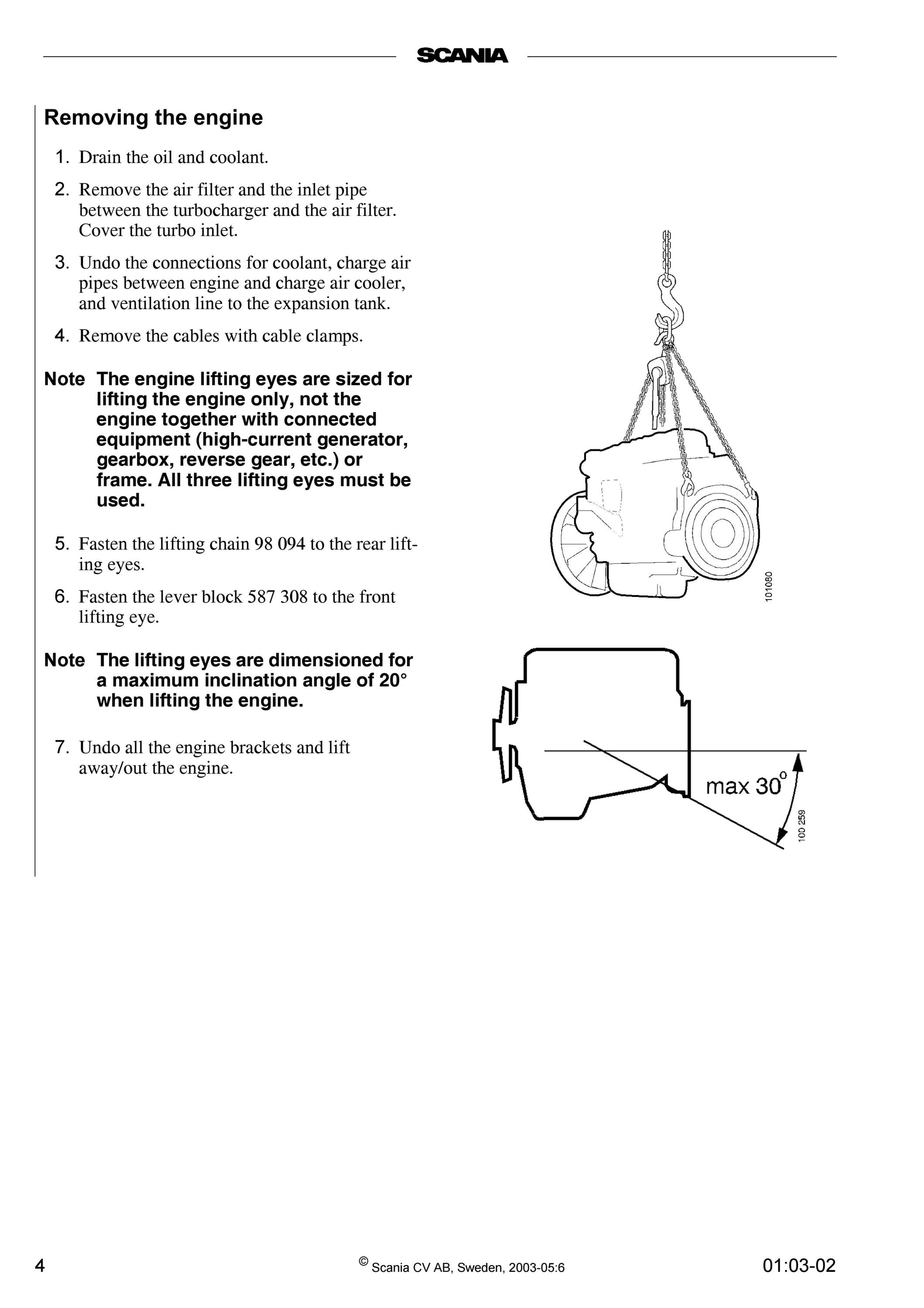 SCANIA

Removing the engine

1. Drain the oil and coolant.

2. Remove the air filter and the inlet pipe between the turbocharger and the air filter. Cover the turbo inlet.

3. Undo the connections for coolant, charge air pipes between engine and charge air cooler, and ventilation line to the expansion tank.

4. Remove the cables with cable clamps.

Note The engine lifting eyes are sized for lifting the engine only, not the engine together with connected equipment (high-current generator, gearbox, reverse gear, etc.) or frame. All three lifting eyes must be used.

5. Fasten the lifting chain 98 094 to the rear lifting eyes.

6. Fasten the lever block 587 308 to the front lifting eye.

Note The lifting eyes are dimensioned for a maximum inclination angle of 20° when lifting the engine.

7. Undo all the engine brackets and lift away/out the engine.

101080

max 30°

100 259

4

© Scania CV AB, Sweden, 2003-05:6

01:03-02