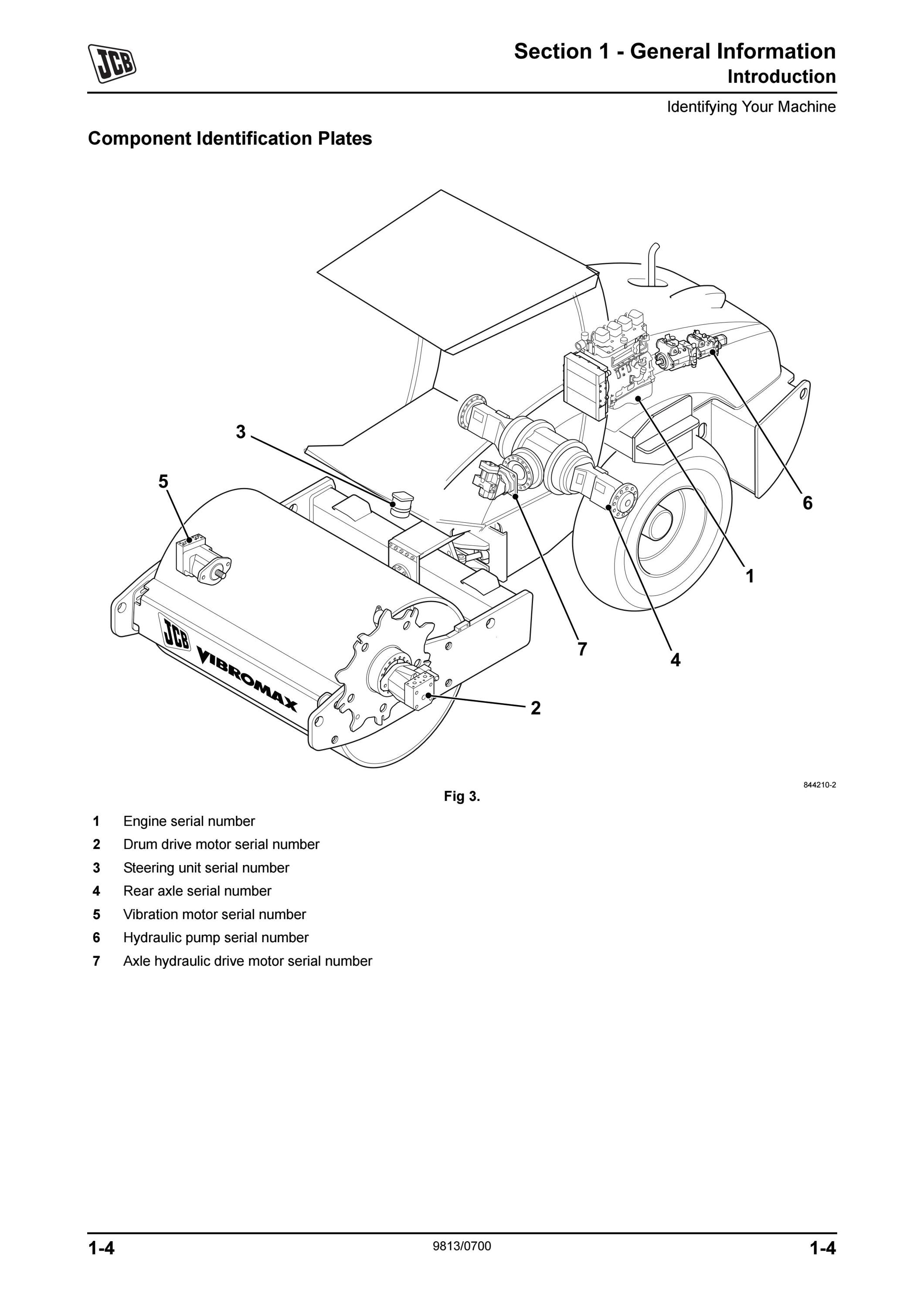 JCB

Section 1 - General Information
Introduction

Identifying Your Machine

Component Identification Plates

3
5
6
1
7
4
2

JCB VIBROMAX

844210-2

Fig 3.

1 Engine serial number
2 Drum drive motor serial number
3 Steering unit serial number
4 Rear axle serial number
5 Vibration motor serial number
6 Hydraulic pump serial number
7 Axle hydraulic drive motor serial number

1-4 9813/0700 1-4