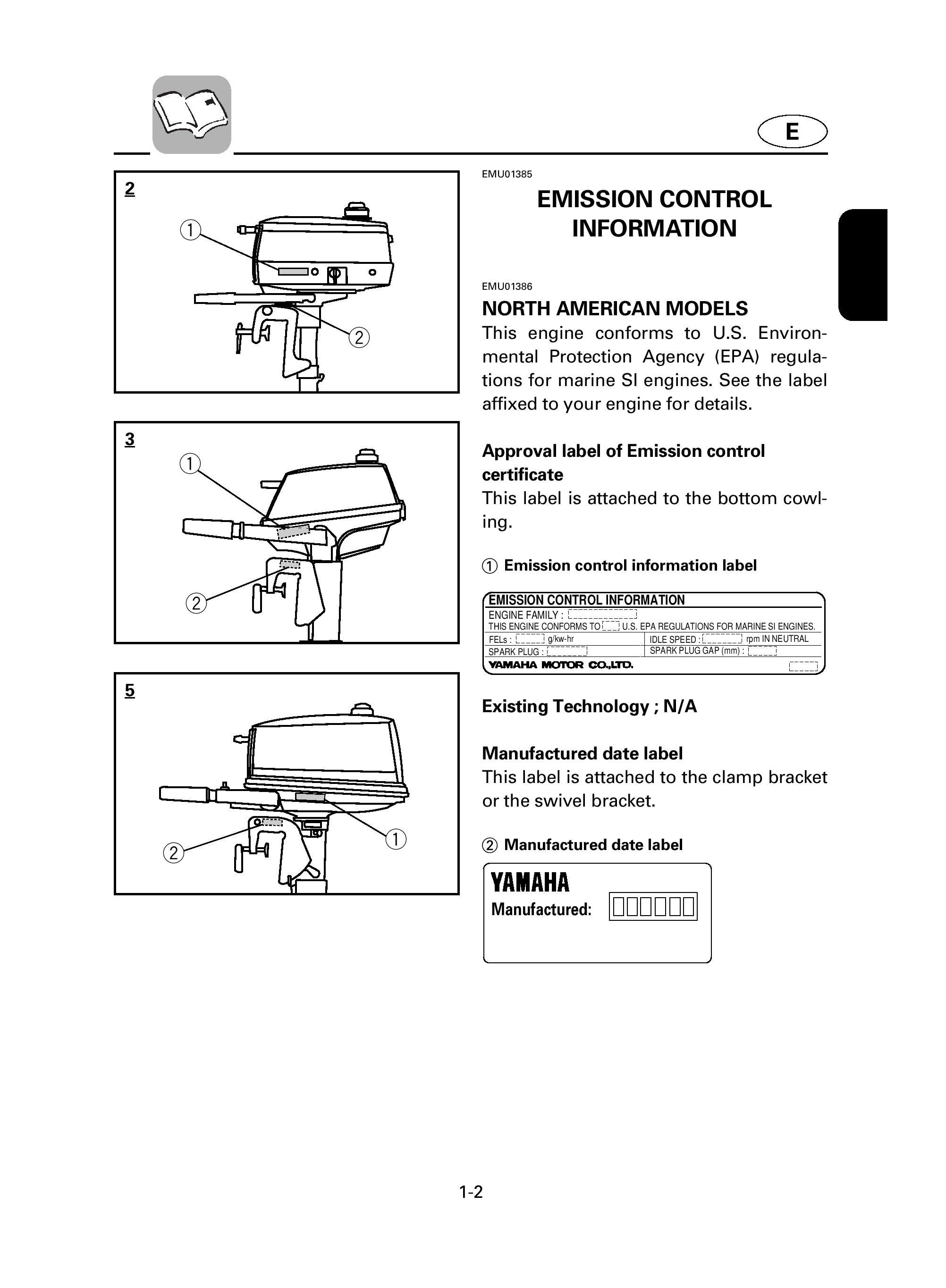 E

2

①

②

3

①

②

5

②

①

EMU01385

EMISSION CONTROL INFORMATION

EMU01386

NORTH AMERICAN MODELS

This engine conforms to U.S. Environmental Protection Agency (EPA) regulations for marine SI engines. See the label affixed to your engine for details.

Approval label of Emission control certificate

This label is attached to the bottom cowling.

① Emission control information label

EMISSION CONTROL INFORMATION
ENGINE FAMILY :
THIS ENGINE CONFORMS TO U.S. EPA REGULATIONS FOR MARINE SI ENGINES.
FELs : g/kw-hr
IDLE SPEED : rpm IN NEUTRAL
SPARK PLUG :
SPARK PLUG GAP (mm) :
YAMAHA MOTOR CO.,LTD.

Existing Technology ; N/A

Manufactured date label

This label is attached to the clamp bracket or the swivel bracket.

② Manufactured date label

YAMAHA
Manufactured:

1-2