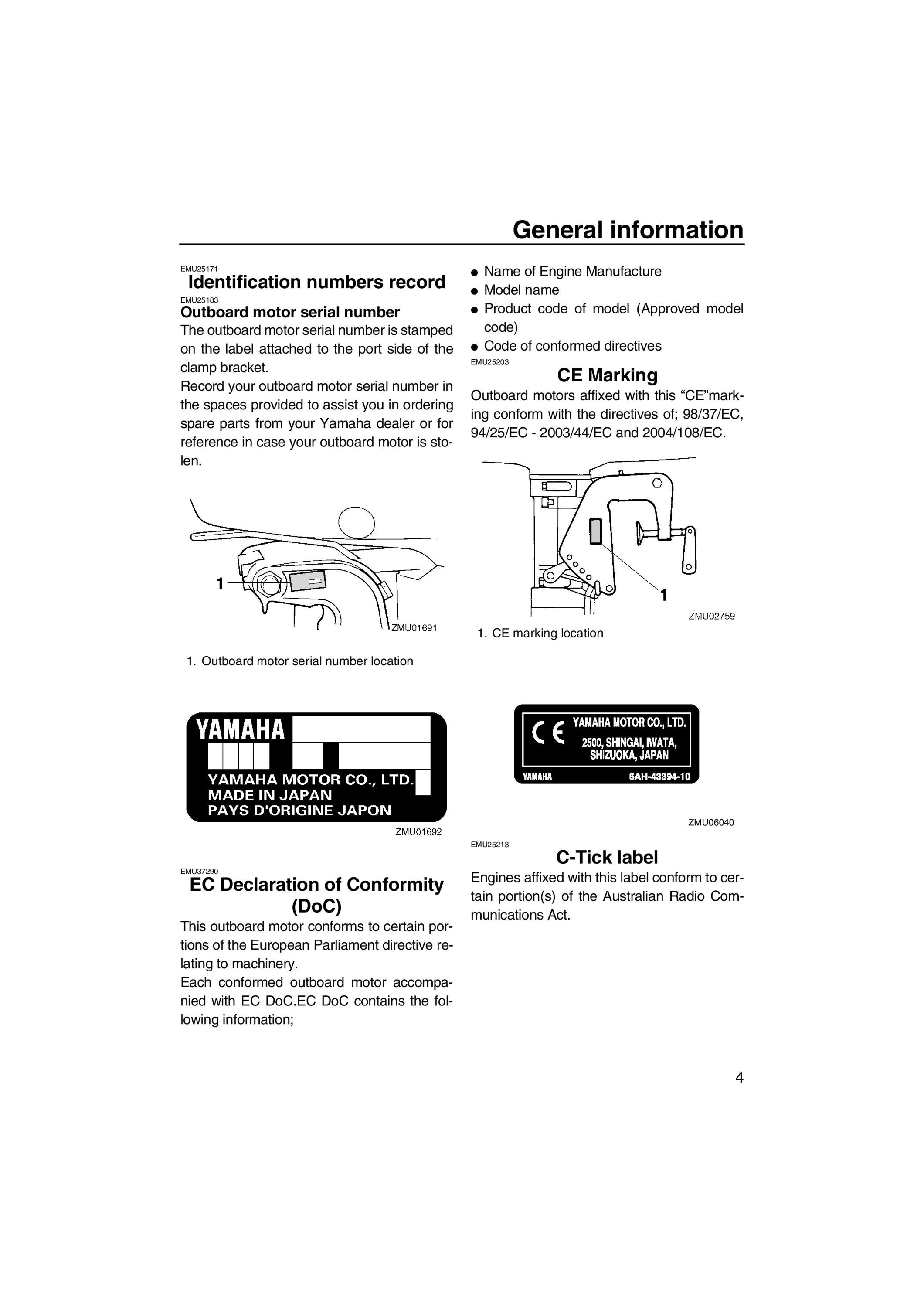 General information

EMU25171
Identification numbers record

EMU25183
Outboard motor serial number

The outboard motor serial number is stamped on the label attached to the port side of the clamp bracket.
Record your outboard motor serial number in the spaces provided to assist you in ordering spare parts from your Yamaha dealer or for reference in case your outboard motor is stolen.

1

ZMU01691

1. Outboard motor serial number location

YAMAHA
YAMAHA MOTOR CO., LTD.
MADE IN JAPAN
PAYS D'ORIGINE JAPON

ZMU01692

EMU37290
EC Declaration of Conformity (DoC)

This outboard motor conforms to certain portions of the European Parliament directive relating to machinery.
Each conformed outboard motor accompanied with EC DoC.EC DoC contains the following information;

● Name of Engine Manufacture
● Model name
● Product code of model (Approved model code)
● Code of conformed directives

EMU25203
CE Marking

Outboard motors affixed with this “CE”marking conform with the directives of; 98/37/EC, 94/25/EC - 2003/44/EC and 2004/108/EC.

1

ZMU02759

1. CE marking location

CE YAMAHA MOTOR CO., LTD.
2500, SHINGAI, IWATA, SHIZUOKA, JAPAN
YAMAHA 6AH-43394-10

ZMU06040

EMU25213
C-Tick label

Engines affixed with this label conform to certain portion(s) of the Australian Radio Communications Act.

4