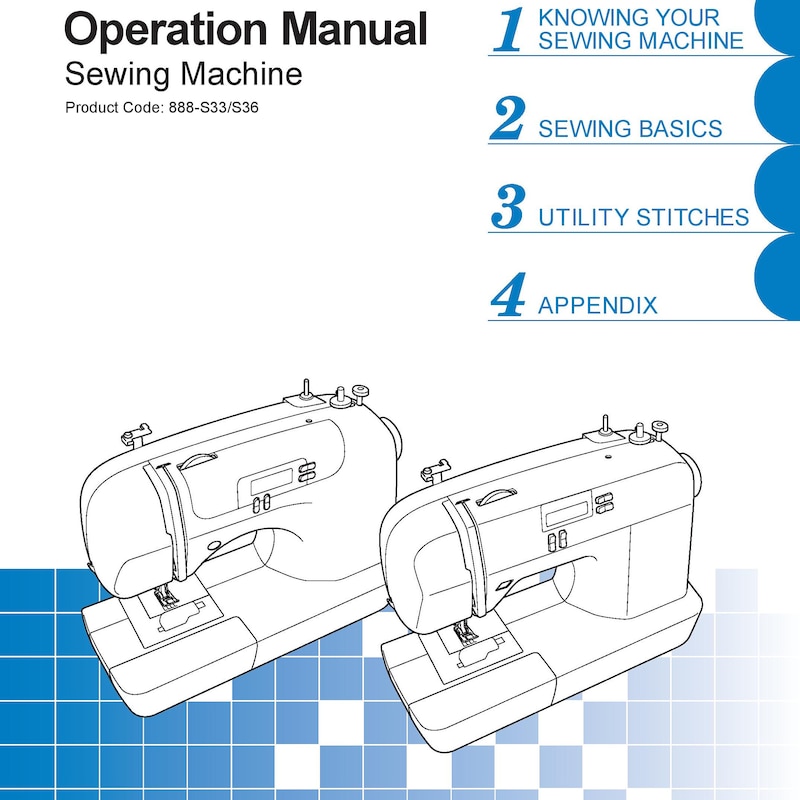 Operation Manual
Sewing Machine
Product Code: 888-S33/S36

1 KNOWING YOUR SEWING MACHINE

2 SEWING BASICS

3 UTILITY STITCHES

4 APPENDIX