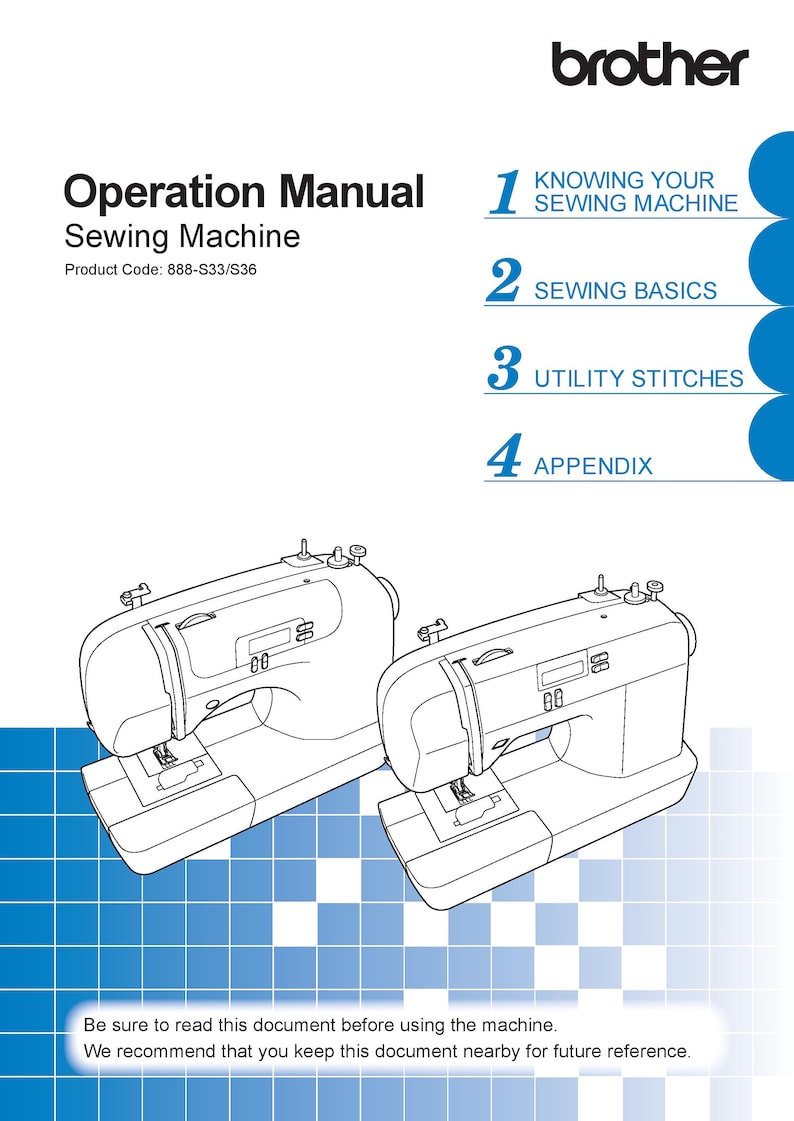 brother

Operation Manual
Sewing Machine
Product Code: 888-S33/S36

1 KNOWING YOUR SEWING MACHINE

2 SEWING BASICS

3 UTILITY STITCHES

4 APPENDIX

Be sure to read this document before using the machine.
We recommend that you keep this document nearby for future reference.