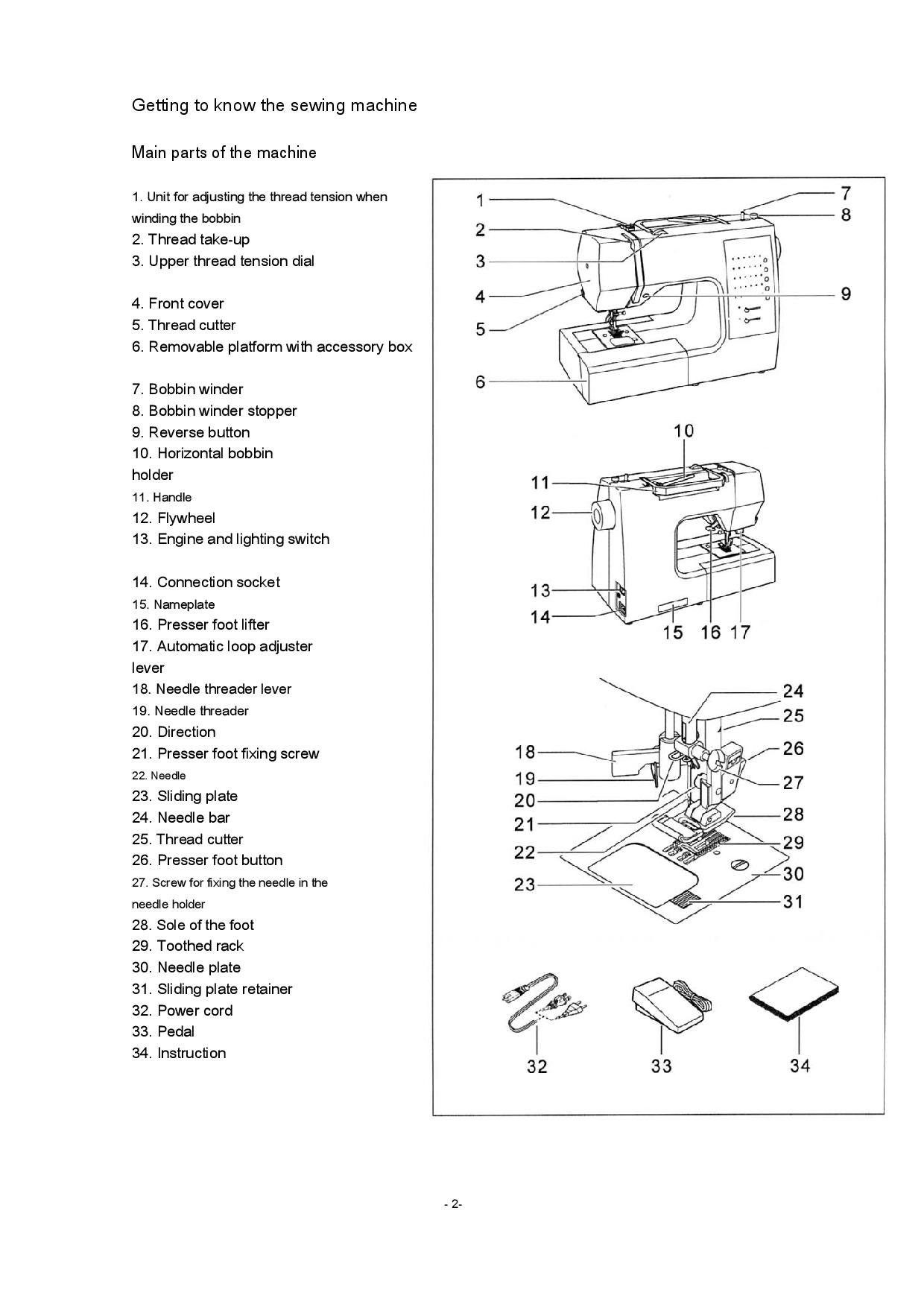 Getting to know the sewing machine

Main parts of the machine

1. Unit for adjusting the thread tension when winding the bobbin
2. Thread take-up
3. Upper thread tension dial

4. Front cover
5. Thread cutter
6. Removable platform with accessory box

7. Bobbin winder
8. Bobbin winder stopper
9. Reverse button
10. Horizontal bobbin holder
11. Handle
12. Flywheel
13. Engine and lighting switch

14. Connection socket
15. Nameplate
16. Presser foot lifter
17. Automatic loop adjuster lever
18. Needle threader lever
19. Needle threader
20. Direction
21. Presser foot fixing screw
22. Needle
23. Sliding plate
24. Needle bar
25. Thread cutter
26. Presser foot button
27. Screw for fixing the needle in the needle holder
28. Sole of the foot
29. Toothed rack
30. Needle plate
31. Sliding plate retainer
32. Power cord
33. Pedal
34. Instruction

1
2
3
4
5
6
7
8
9
10
11
12
13
14
15
16
17
18
19
20
21
22
23
24
25
26
27
28
29
30
31
32
33
34

- 2-