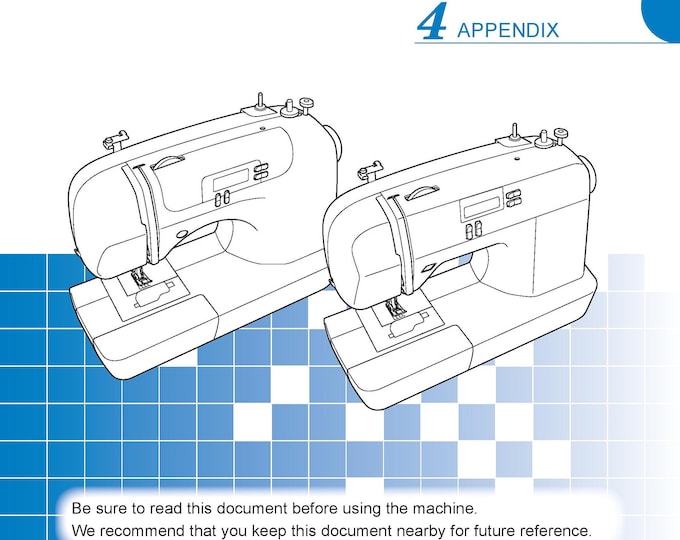 4 APPENDIX

Be sure to read this document before using the machine.
We recommend that you keep this document nearby for future reference.