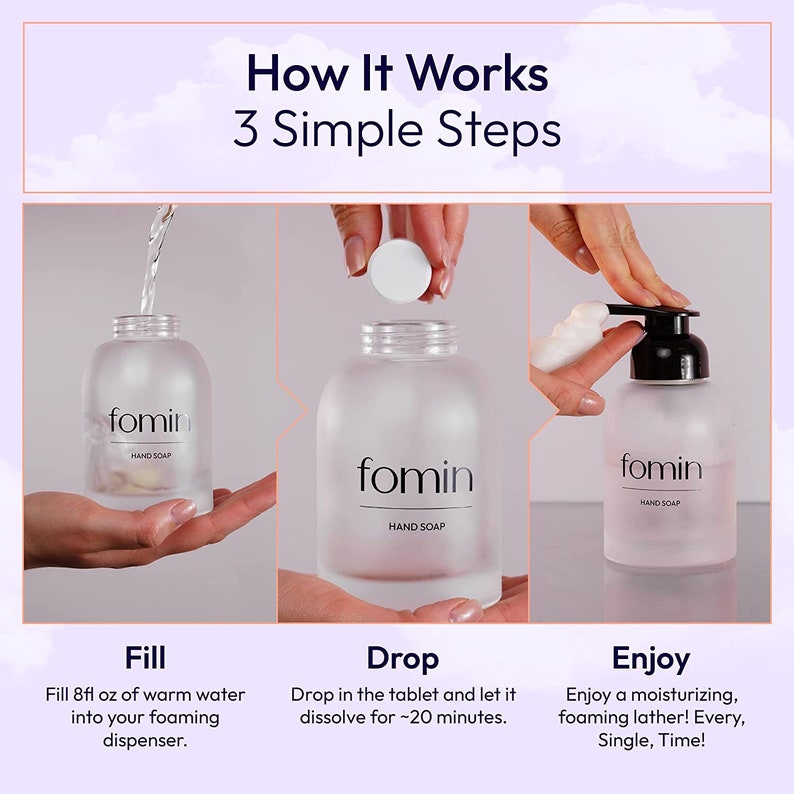 How It Works
3 Simple Steps

fomin
HAND SOAP

fomin
HAND SOAP

fomin
HAND SOAP

Fill
Fill 8fl oz of warm water into your foaming dispenser.

Drop
Drop in the tablet and let it dissolve for ~20 minutes.

Enjoy
Enjoy a moisturizing, foaming lather! Every, Single, Time!