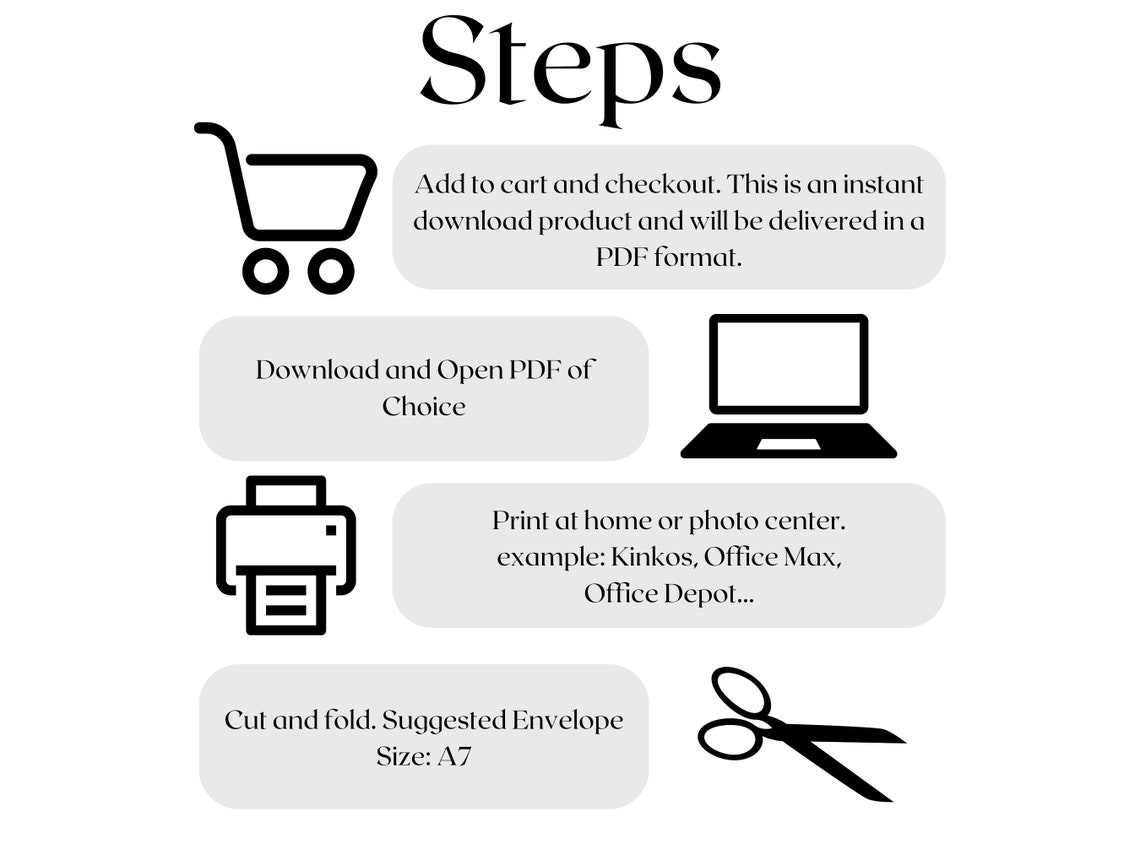 Steps

Add to cart and checkout. This is an instant download product and will be delivered in a PDF format.

Download and Open PDF of Choice

Print at home or photo center. example: Kinkos, Office Max, Office Depot...

Cut and fold. Suggested Envelope Size: A7