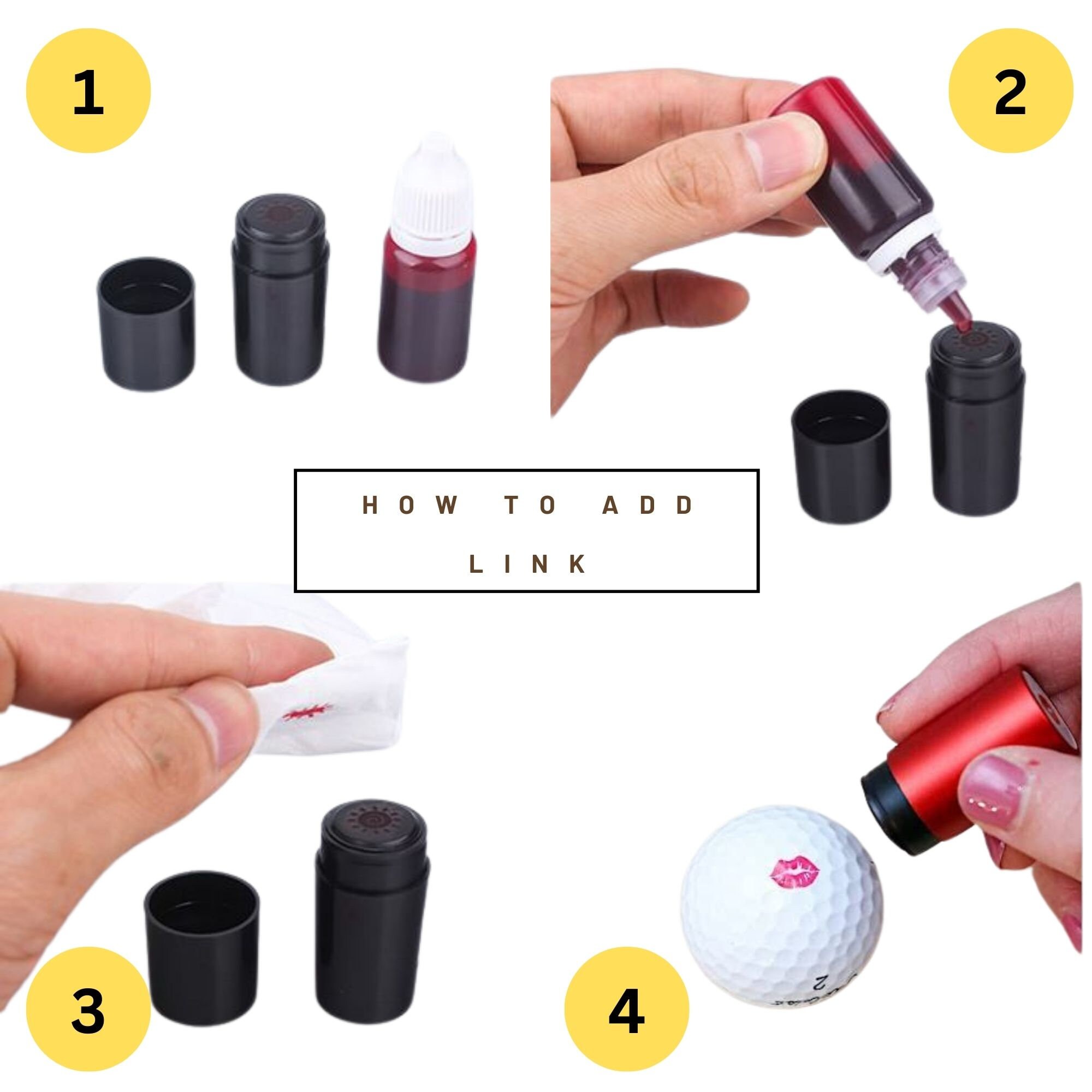 1

2

HOW TO ADD LINK

3

4

2