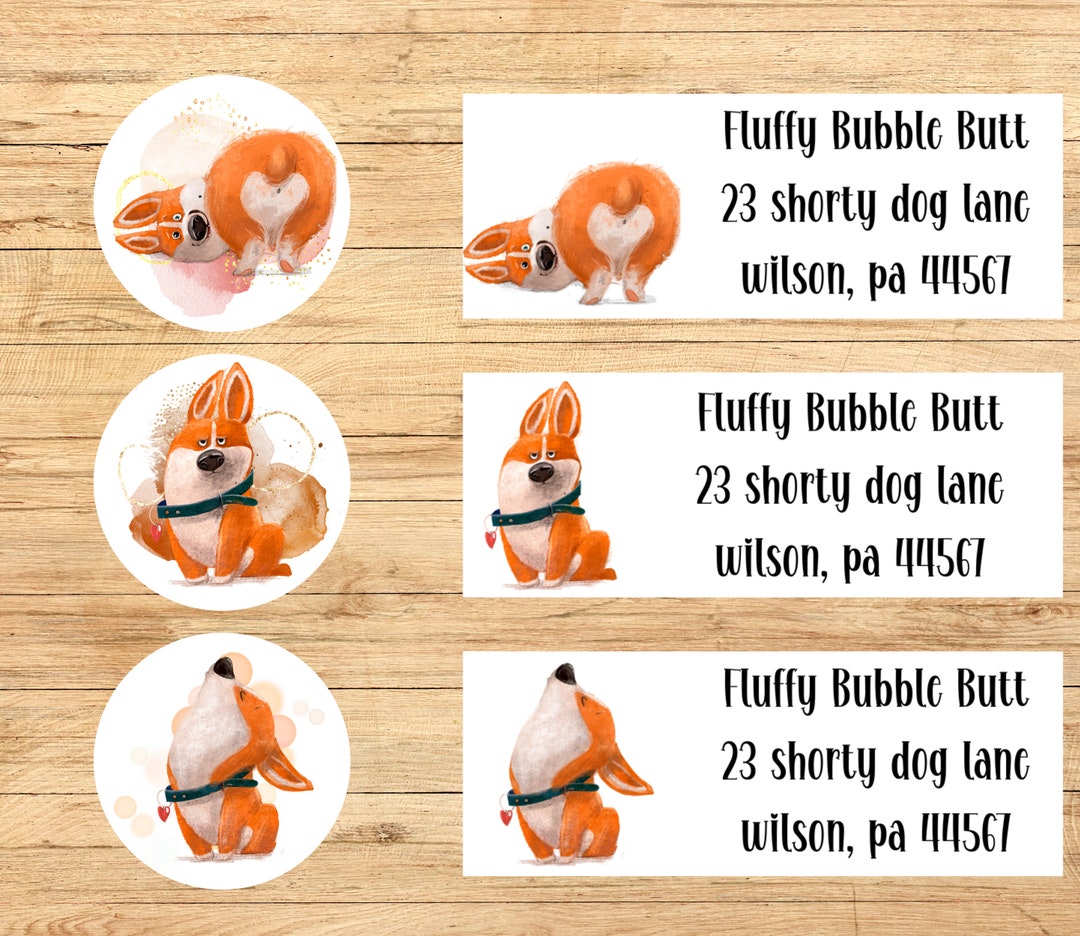 Fluffy Bubble Butt
23 shorty dog lane
wilson, pa 44567

Fluffy Bubble Butt
23 shorty dog lane
wilson, pa 44567

Fluffy Bubble Butt
23 shorty dog lane
wilson, pa 44567