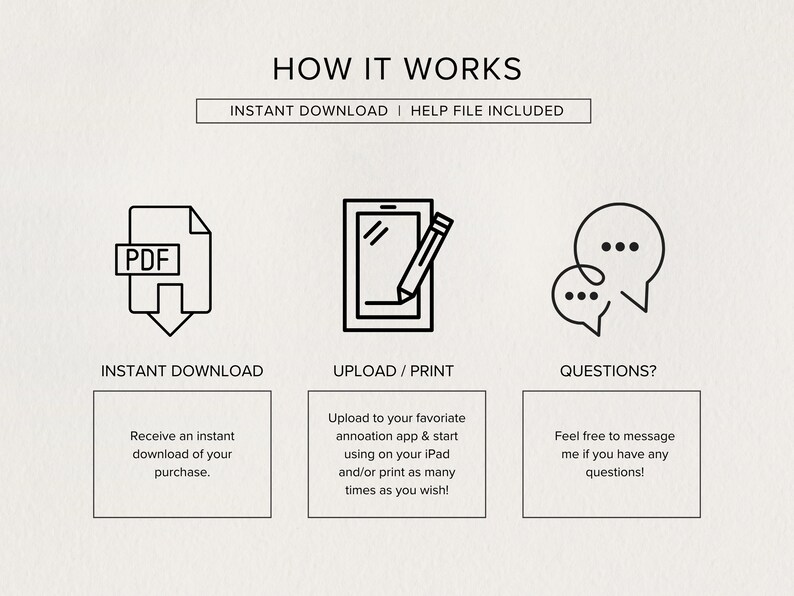 HOW IT WORKS

INSTANT DOWNLOAD | HELP FILE INCLUDED

PDF

INSTANT DOWNLOAD

Receive an instant download of your purchase.

UPLOAD / PRINT

Upload to your favoriate annoation app & start using on your iPad and/or print as many times as you wish!

QUESTIONS?

Feel free to message me if you have any questions!