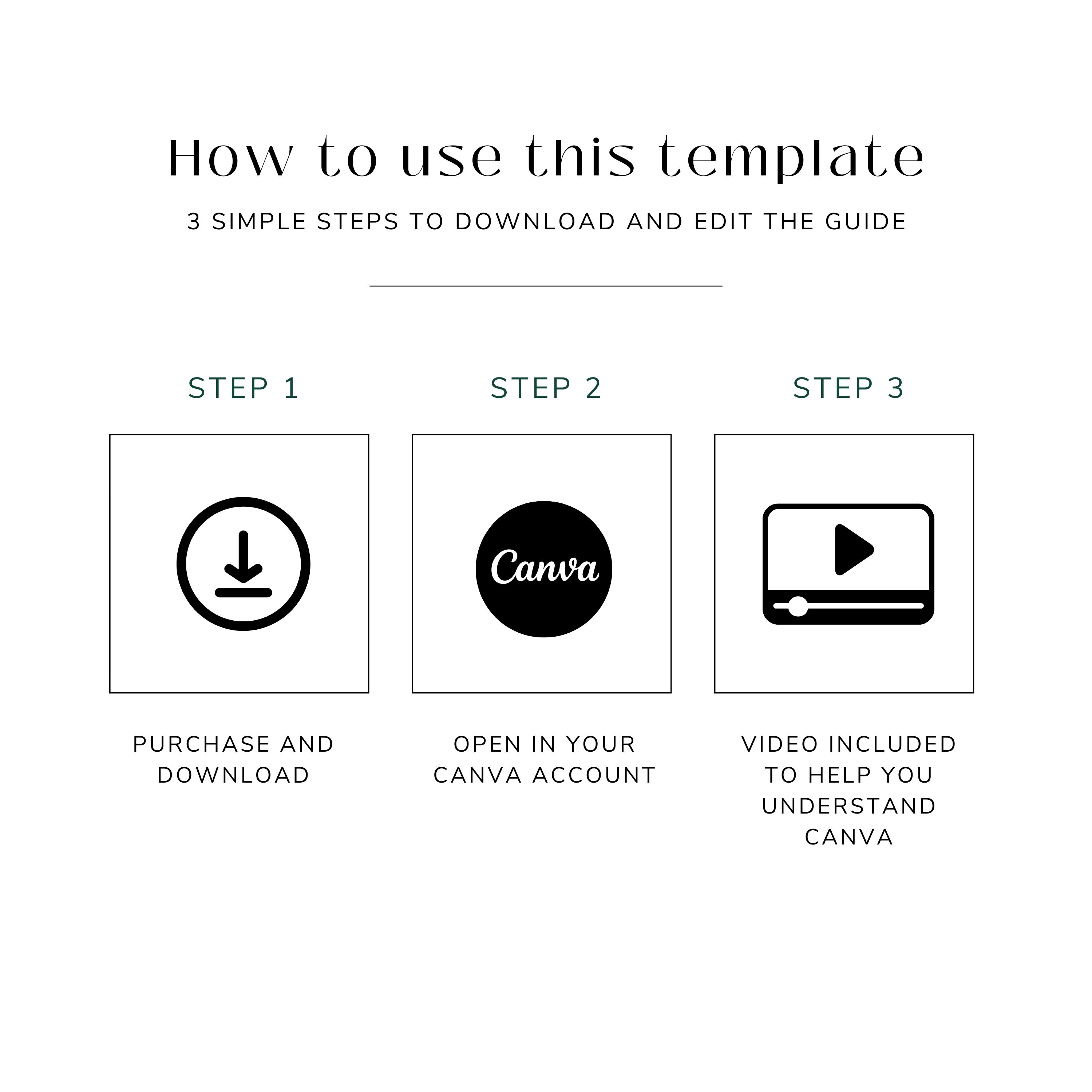 How to use this template

3 SIMPLE STEPS TO DOWNLOAD AND EDIT THE GUIDE

STEP 1

PURCHASE AND DOWNLOAD

STEP 2

Canva

OPEN IN YOUR CANVA ACCOUNT

STEP 3

VIDEO INCLUDED TO HELP YOU UNDERSTAND CANVA