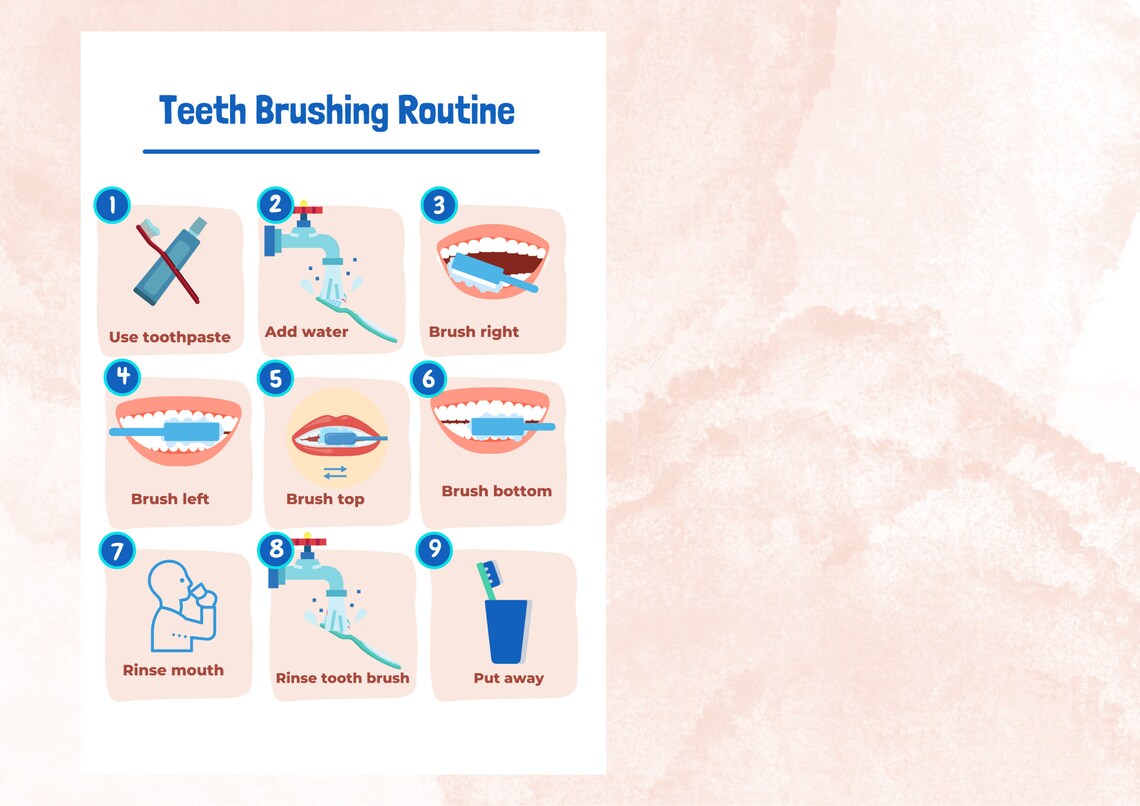 Teeth Brushing Routine

1
Use toothpaste

2
Add water

3
Brush right

4
Brush left

5
Brush top

6
Brush bottom

7
Rinse mouth

8
Rinse tooth brush

9
Put away