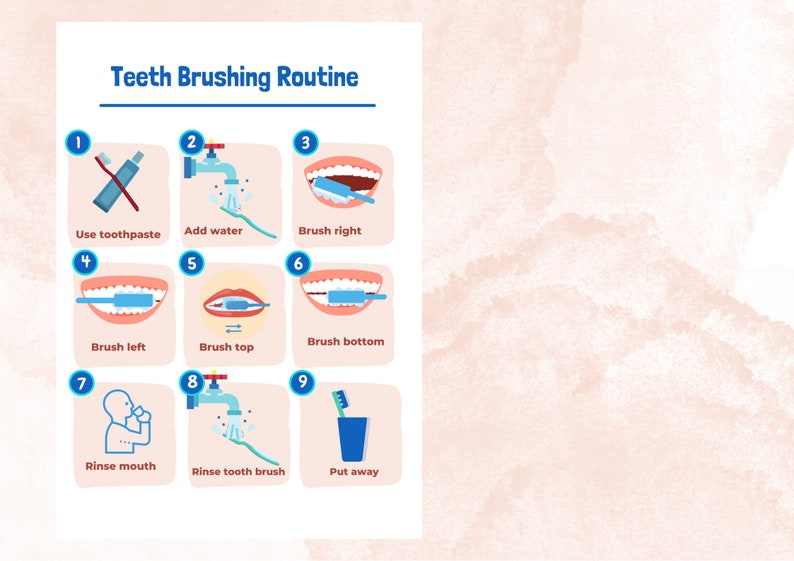 Teeth Brushing Routine

1
Use toothpaste

2
Add water

3
Brush right

4
Brush left

5
Brush top

6
Brush bottom

7
Rinse mouth

8
Rinse tooth brush

9
Put away