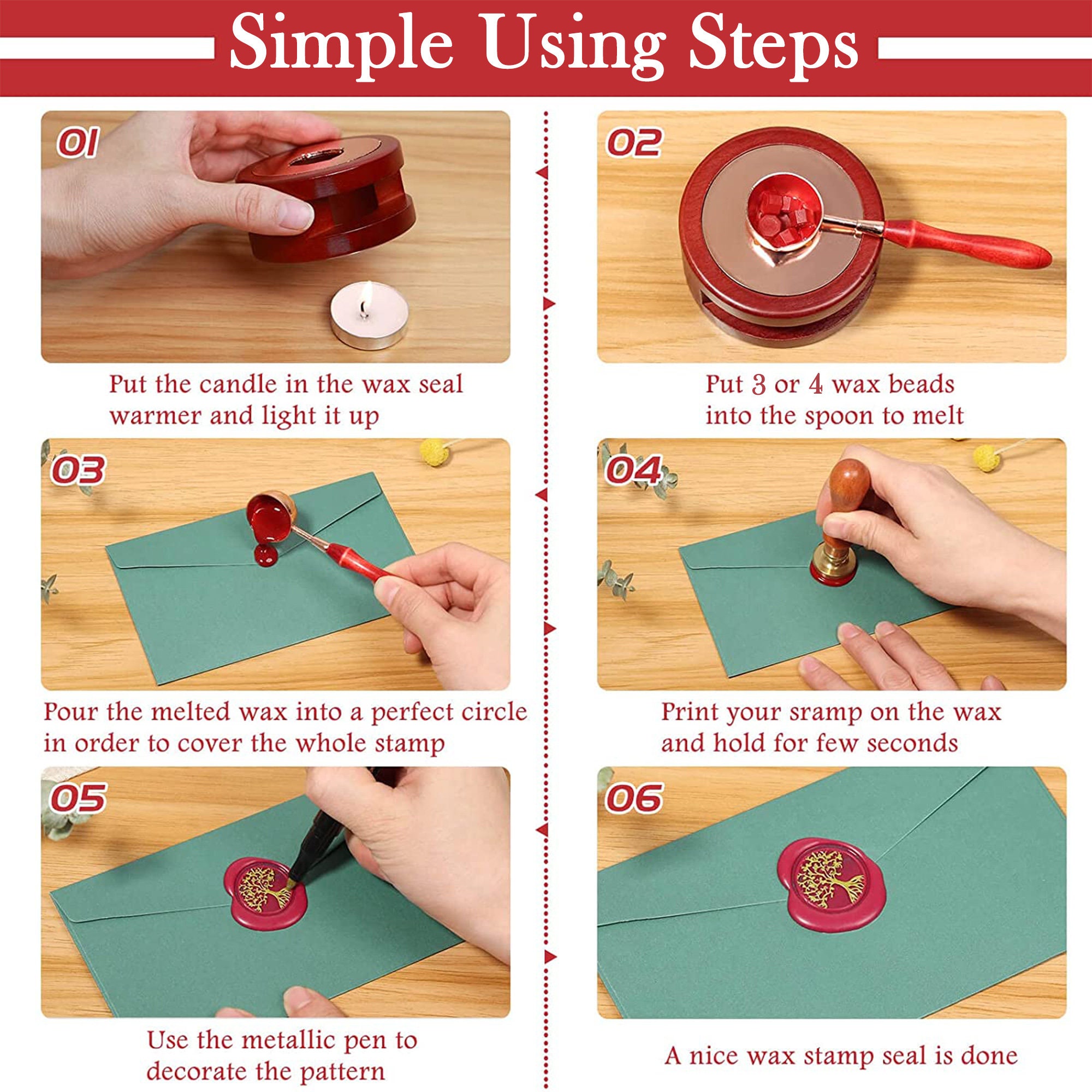 Simple Using Steps

01

Put the candle in the wax seal warmer and light it up

02

Put 3 or 4 wax beads into the spoon to melt

03

Pour the melted wax into a perfect circle in order to cover the whole stamp

04

Print your sramp on the wax and hold for few seconds

05

Use the metallic pen to decorate the pattern

06

A nice wax stamp seal is done