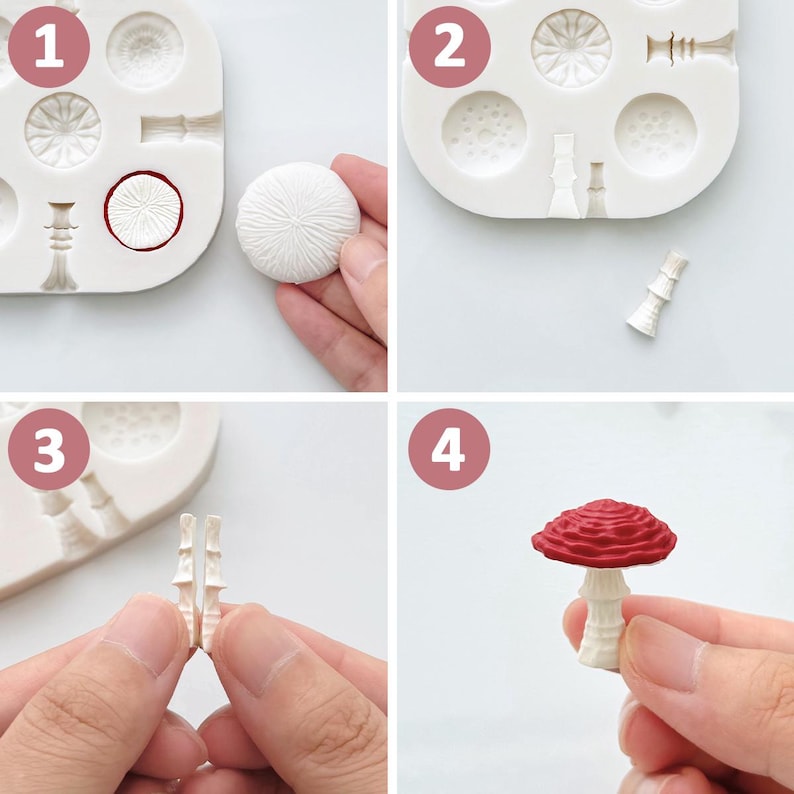 1

2

3

4