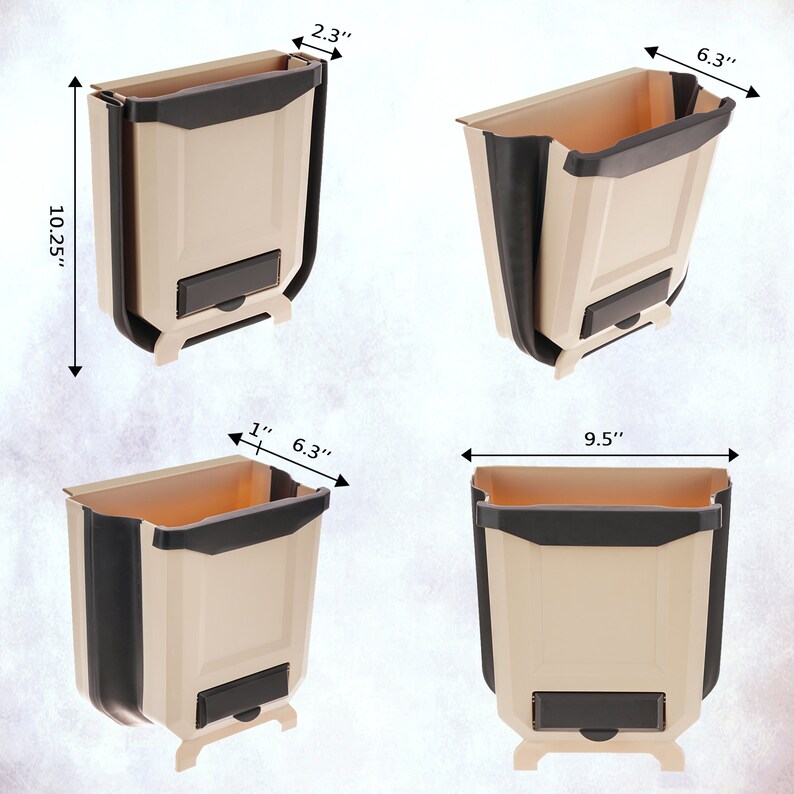 2.3''

10.25''

6.3''

1''

6.3''

9.5''