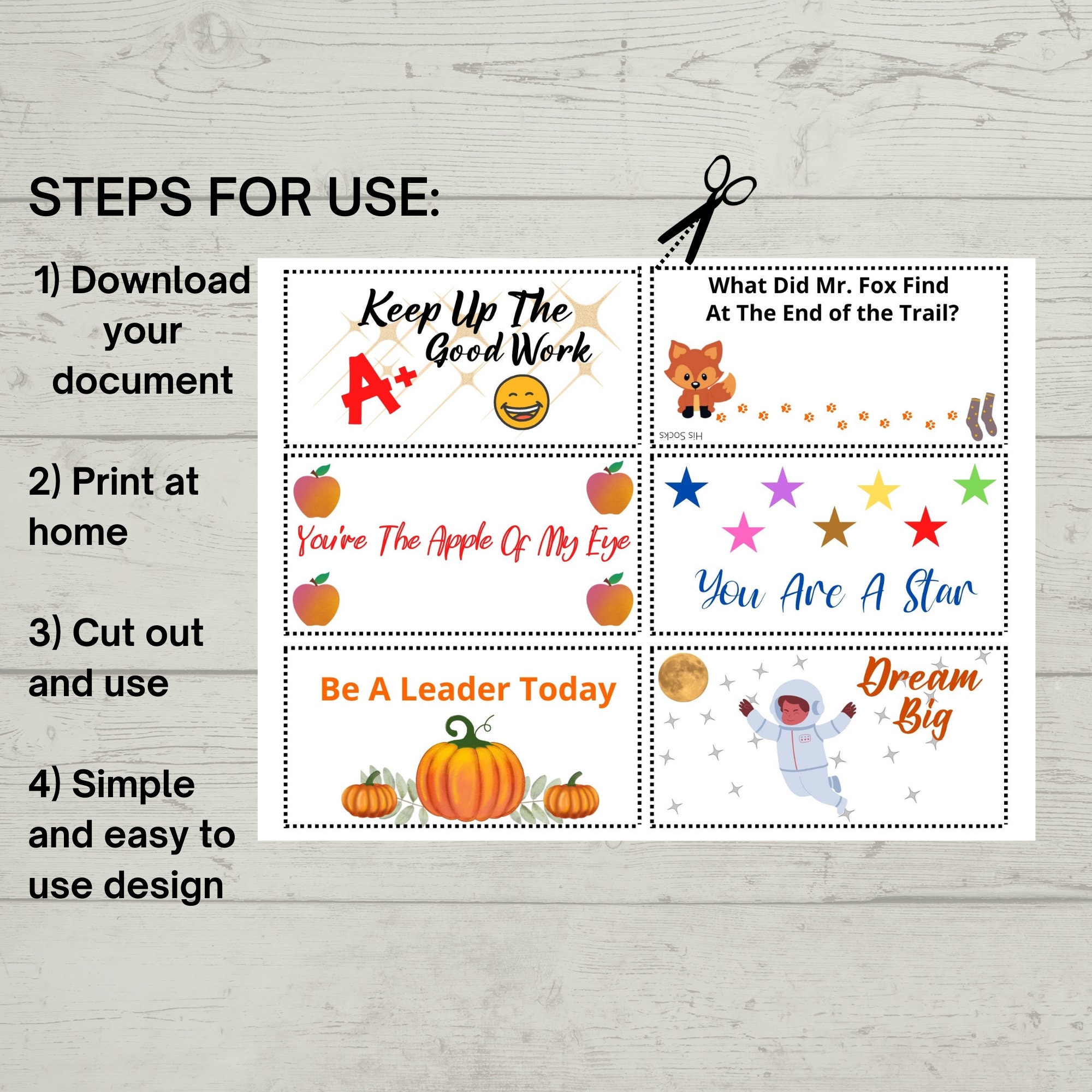 STEPS FOR USE:

1) Download your document

2) Print at home

3) Cut out and use

4) Simple and easy to use design

Keep Up The Good Work

A+

What Did Mr. Fox Find At The End of the Trail?

His Socks

You're The Apple Of My Eye

You Are A Star

Be A Leader Today

Dream Big