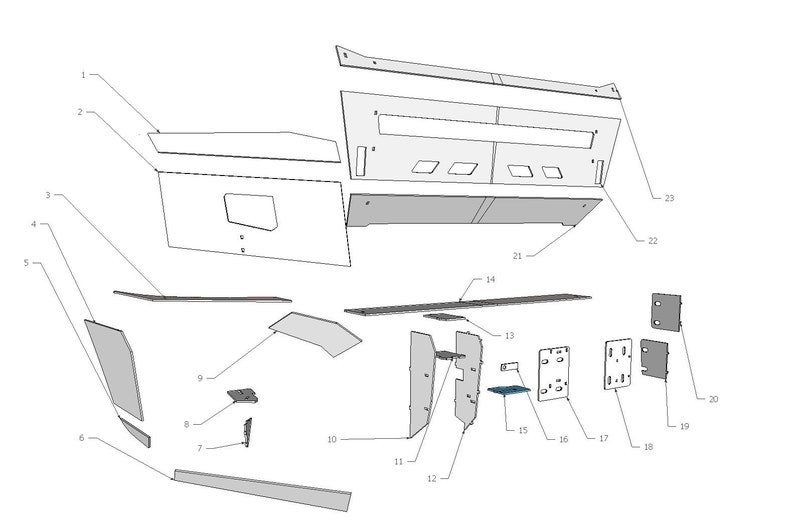 1
2
3
4
5
6
7
8
9
10
11
12
13
14
15
16
17
18
19
20
21
22
23