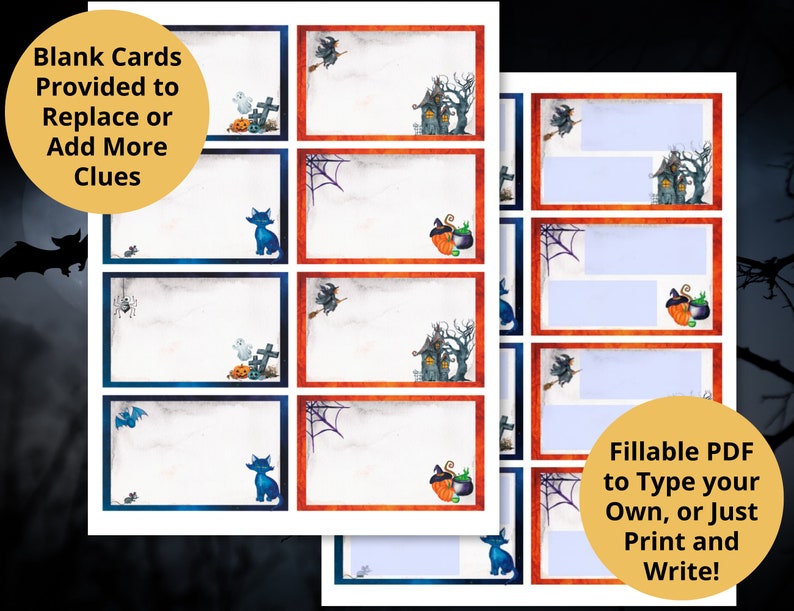 Blank Cards Provided to Replace or Add More Clues

Fillable PDF to Type your Own, or Just Print and Write!