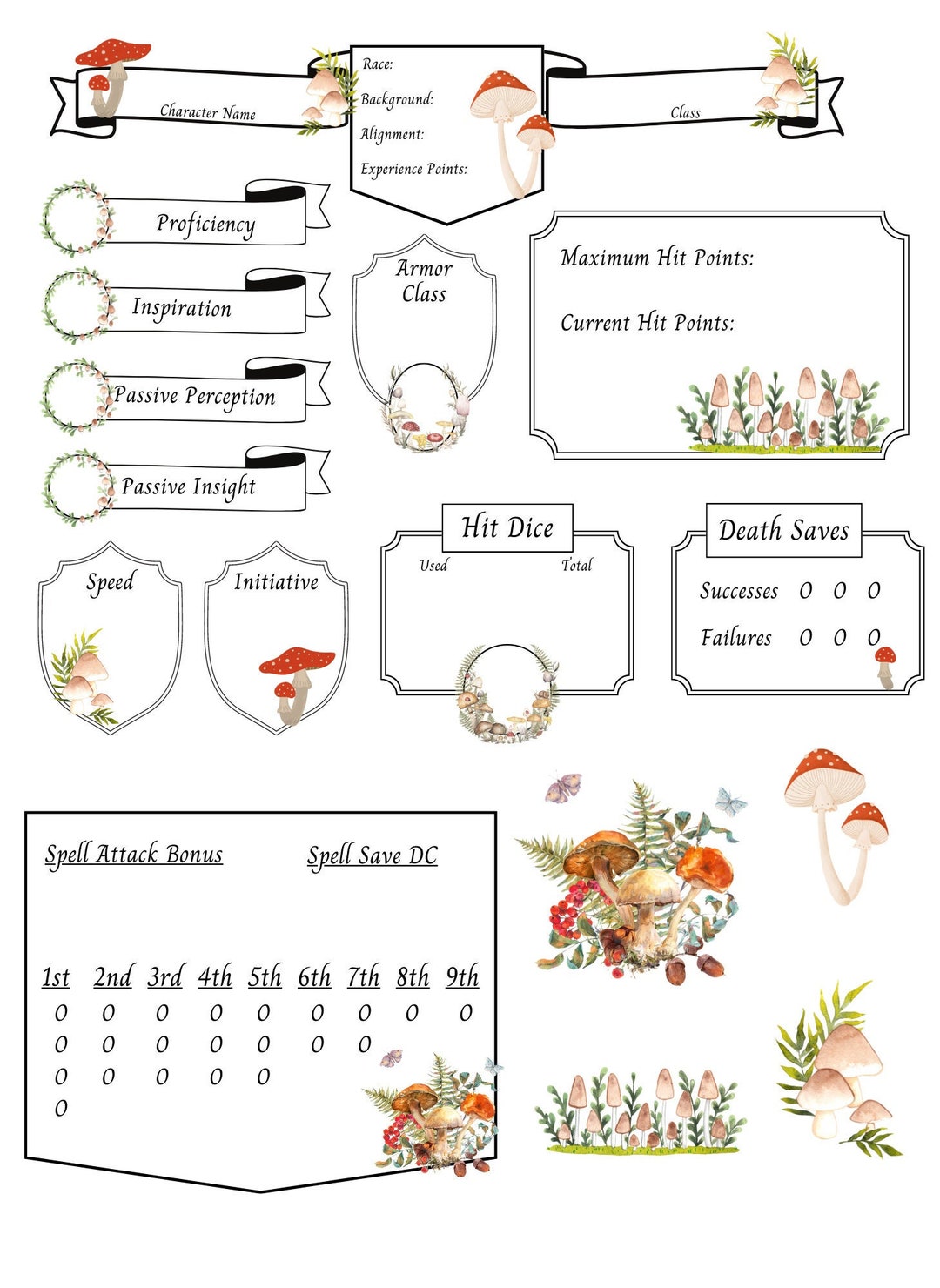 Character Name

Race:
Background:
Alignment:
Experience Points:

Class

Proficiency

Inspiration

Passive Perception

Passive Insight

Armor Class

Maximum Hit Points:

Current Hit Points:

Speed

Initiative

Hit Dice
Used Total

Death Saves
Successes 0 0 0
Failures 0 0 0

Spell Attack Bonus Spell Save DC

| 1st | 2nd | 3rd | 4th | 5th | 6th | 7th | 8th | 9th |
|---|---|---|---|---|---|---|---|---|
| 0 | 0 | 0 | 0 | 0 | 0 | 0 | 0 | 0 |
| 0 | 0 | 0 | 0 | 0 | 0 | 0 | | |
| 0 | 0 | 0 | 0 | 0 | | | | |
| 0 | | | | | | | | |