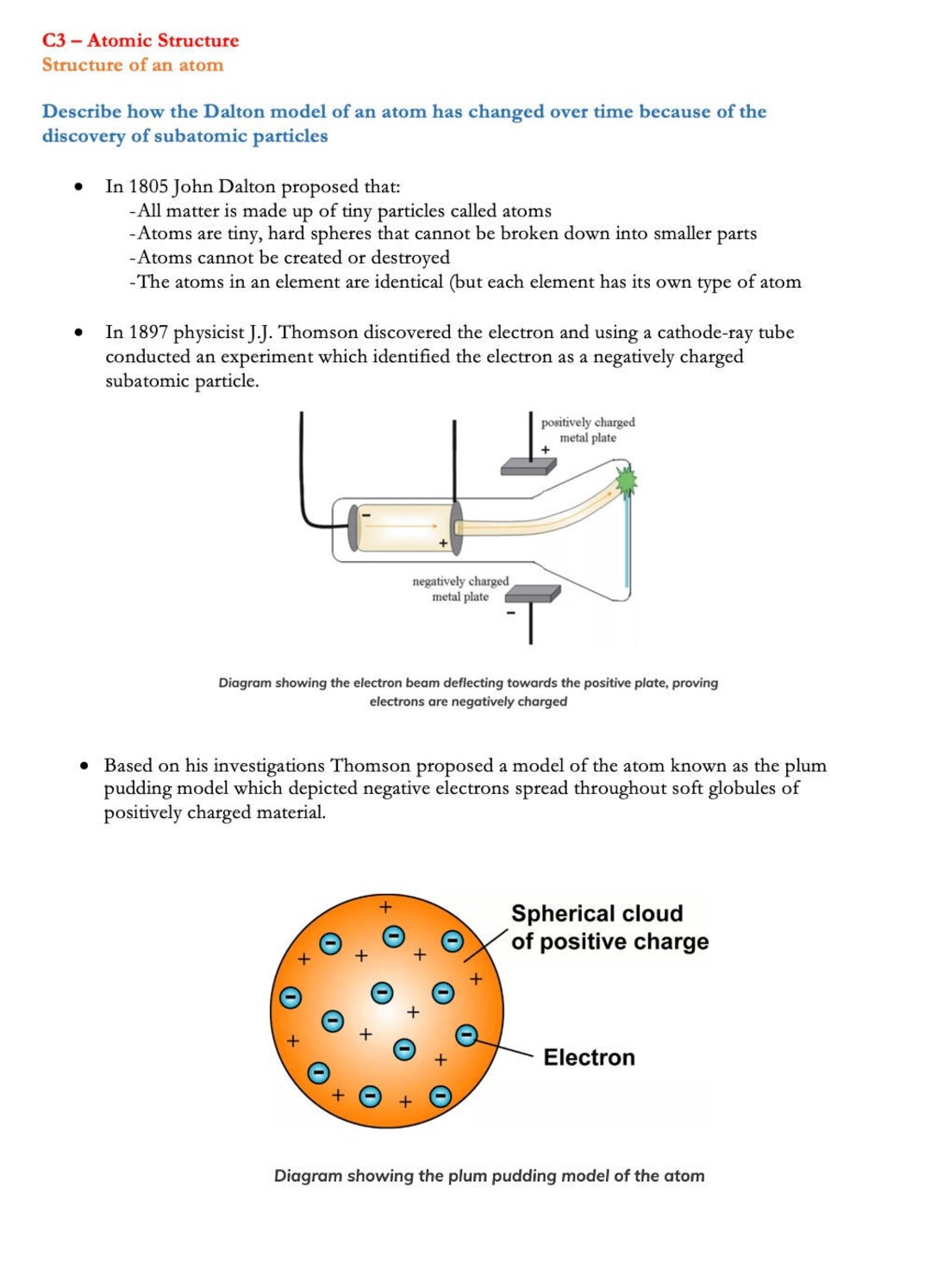 C3 – Atomic Structure
Structure of an atom

Describe how the Dalton model of an atom has changed over time because of the discovery of subatomic particles

• In 1805 John Dalton proposed that:
-All matter is made up of tiny particles called atoms
-Atoms are tiny, hard spheres that cannot be broken down into smaller parts
-Atoms cannot be created or destroyed
-The atoms in an element are identical (but each element has its own type of atom

• In 1897 physicist J.J. Thomson discovered the electron and using a cathode-ray tube conducted an experiment which identified the electron as a negatively charged subatomic particle.

positively charged metal plate
+
-
+
negatively charged metal plate
-

Diagram showing the electron beam deflecting towards the positive plate, proving electrons are negatively charged

• Based on his investigations Thomson proposed a model of the atom known as the plum pudding model which depicted negative electrons spread throughout soft globules of positively charged material.

Spherical cloud of positive charge
Electron

Diagram showing the plum pudding model of the atom