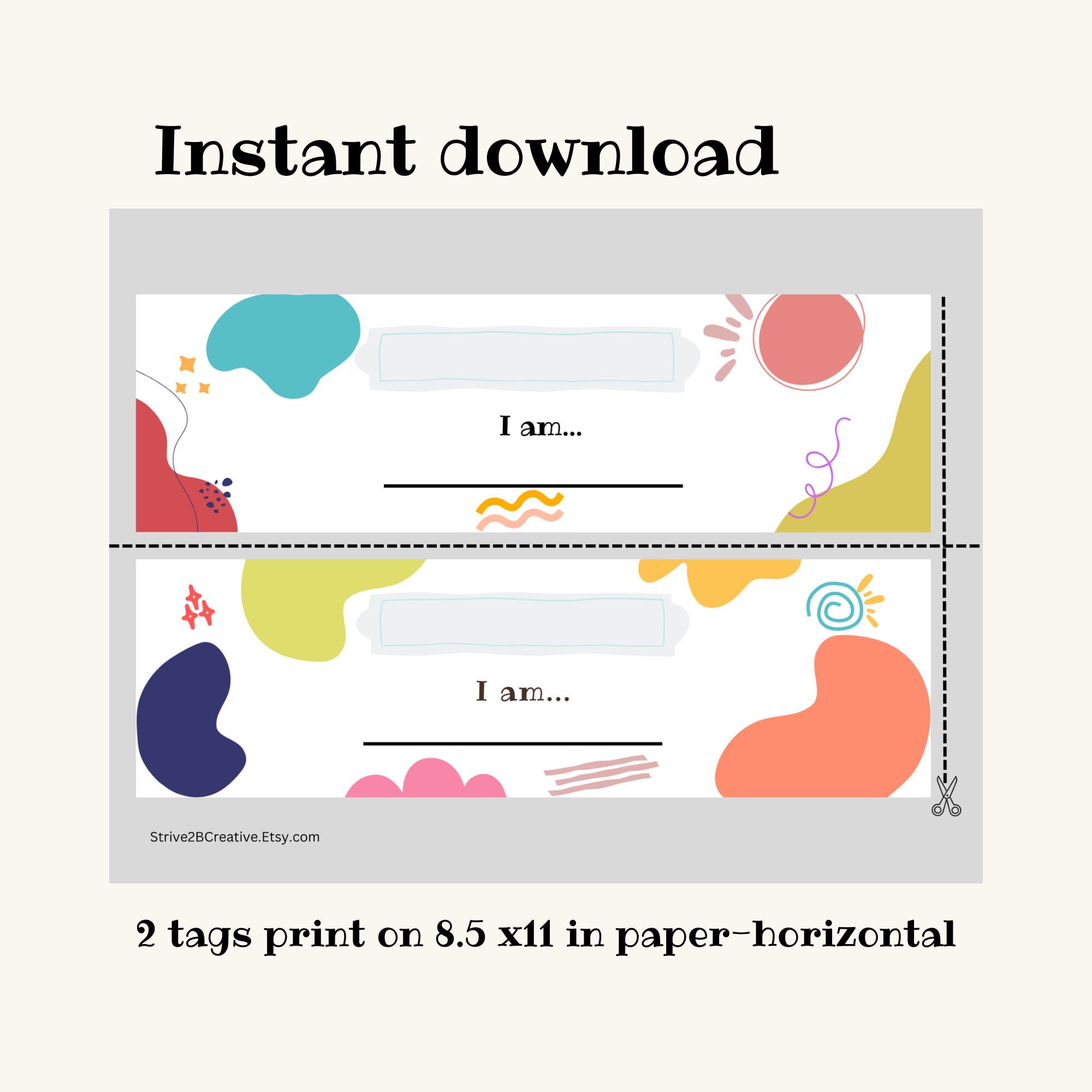 Instant download

I am...

I am...

Strive2BCreative.Etsy.com

2 tags print on 8.5 x11 in paper-horizontal